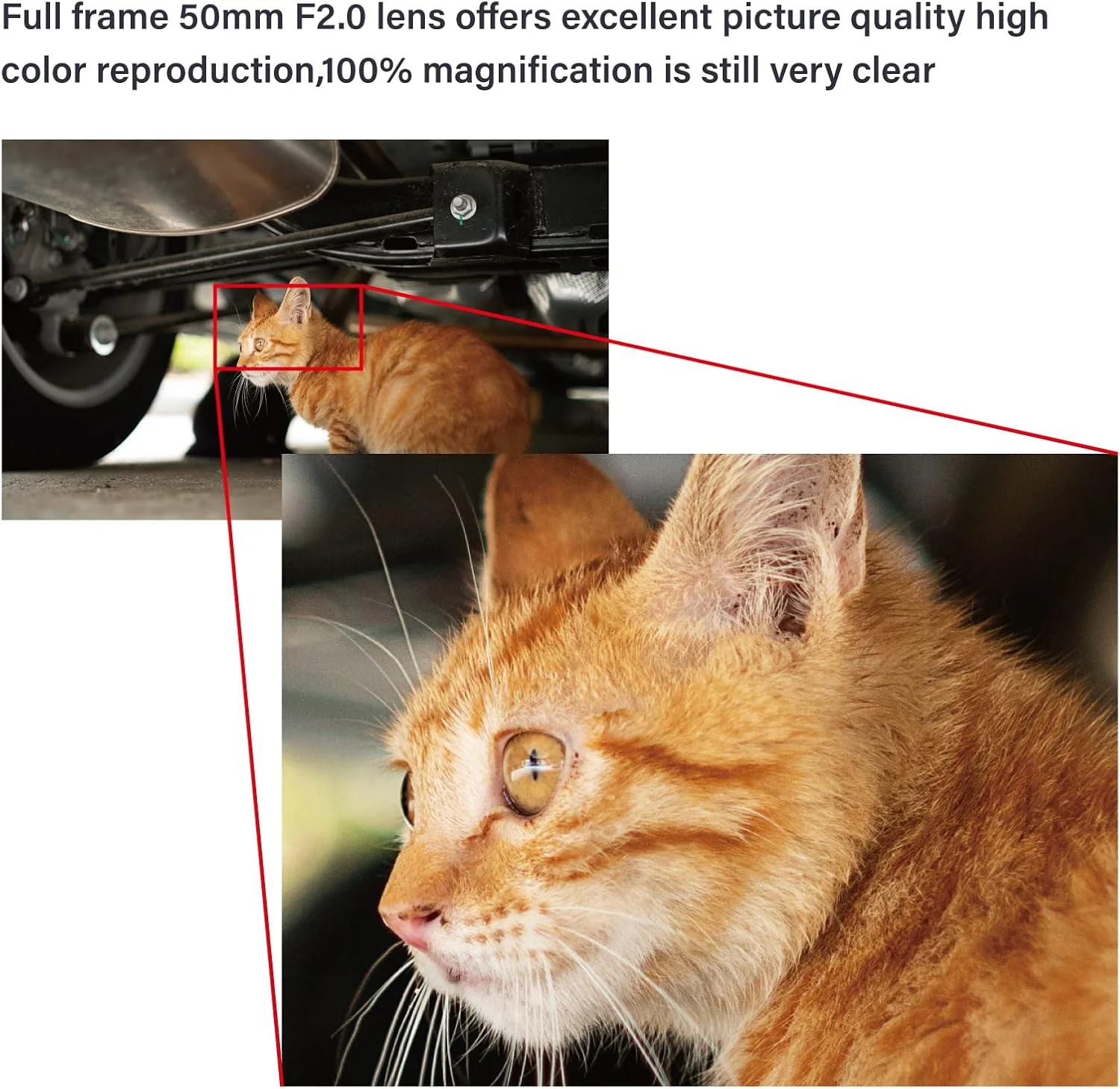 Full frame 50mm F2.0 lens offers excellent picture quality high color reproduction,100% magnification is still very clear