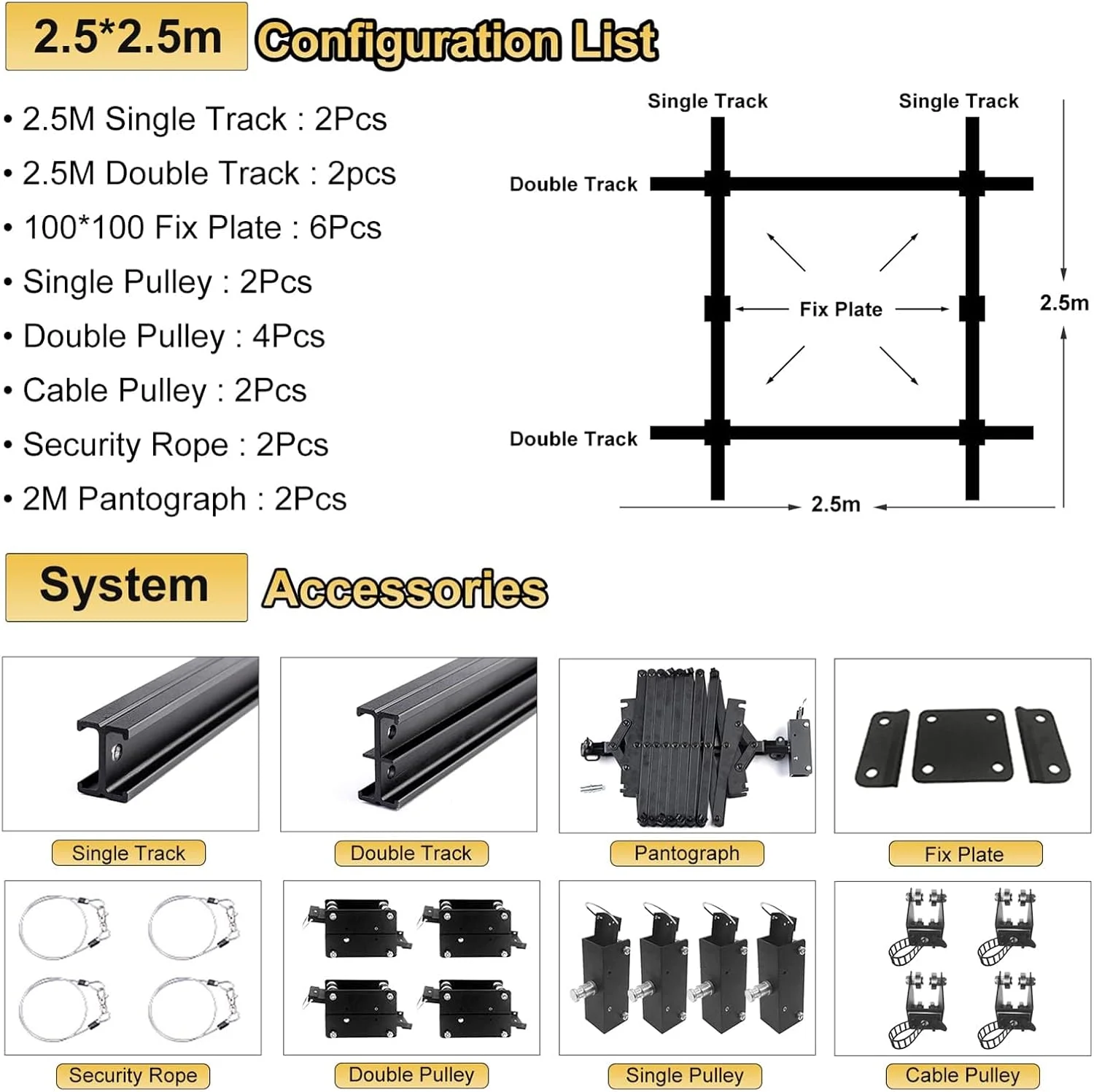 2.5*2.5m Configuration List

• 2.5M Single Track : 2Pcs
• 2.5M Double Track : 2pcs
• 100*100 Fix Plate : 6Pcs
• Single Pulley : 2Pcs
• Double Pulley : 4Pcs
• Cable Pulley : 2Pcs
• Security Rope : 2Pcs
• 2M Pantograph : 2Pcs

Single Track
Single Track
Double Track
Fix Plate
2.5m
Double Track
2.5m

System Accessories

Single Track
Double Track
Pantograph
Fix Plate
Security Rope
Double Pulley
Single Pulley
Cable Pulley