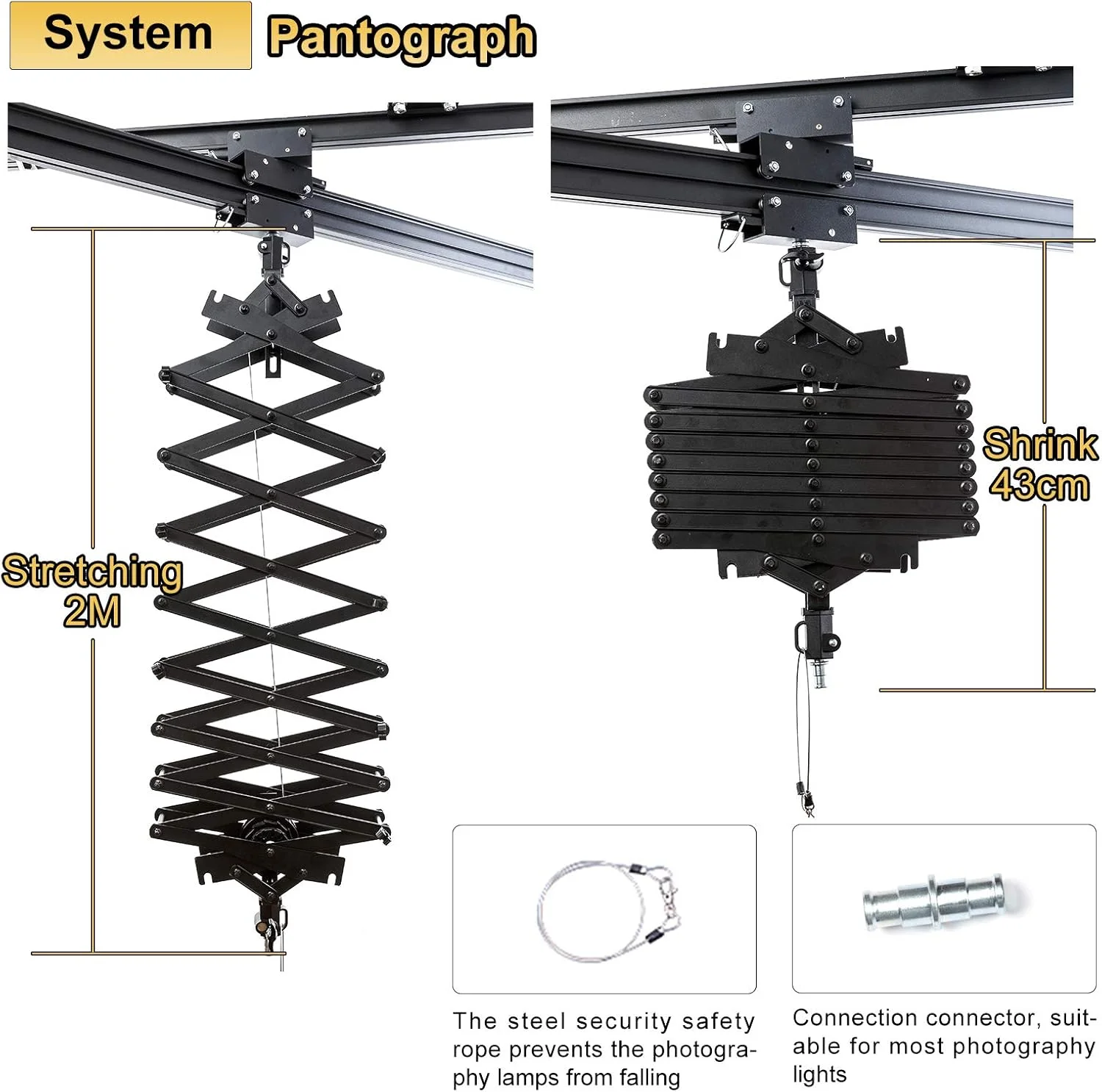 System Pantograph

Stretching 2M

Shrink 43cm

The steel security safety rope prevents the photography lamps from falling

Connection connector, suitable for most photography lights