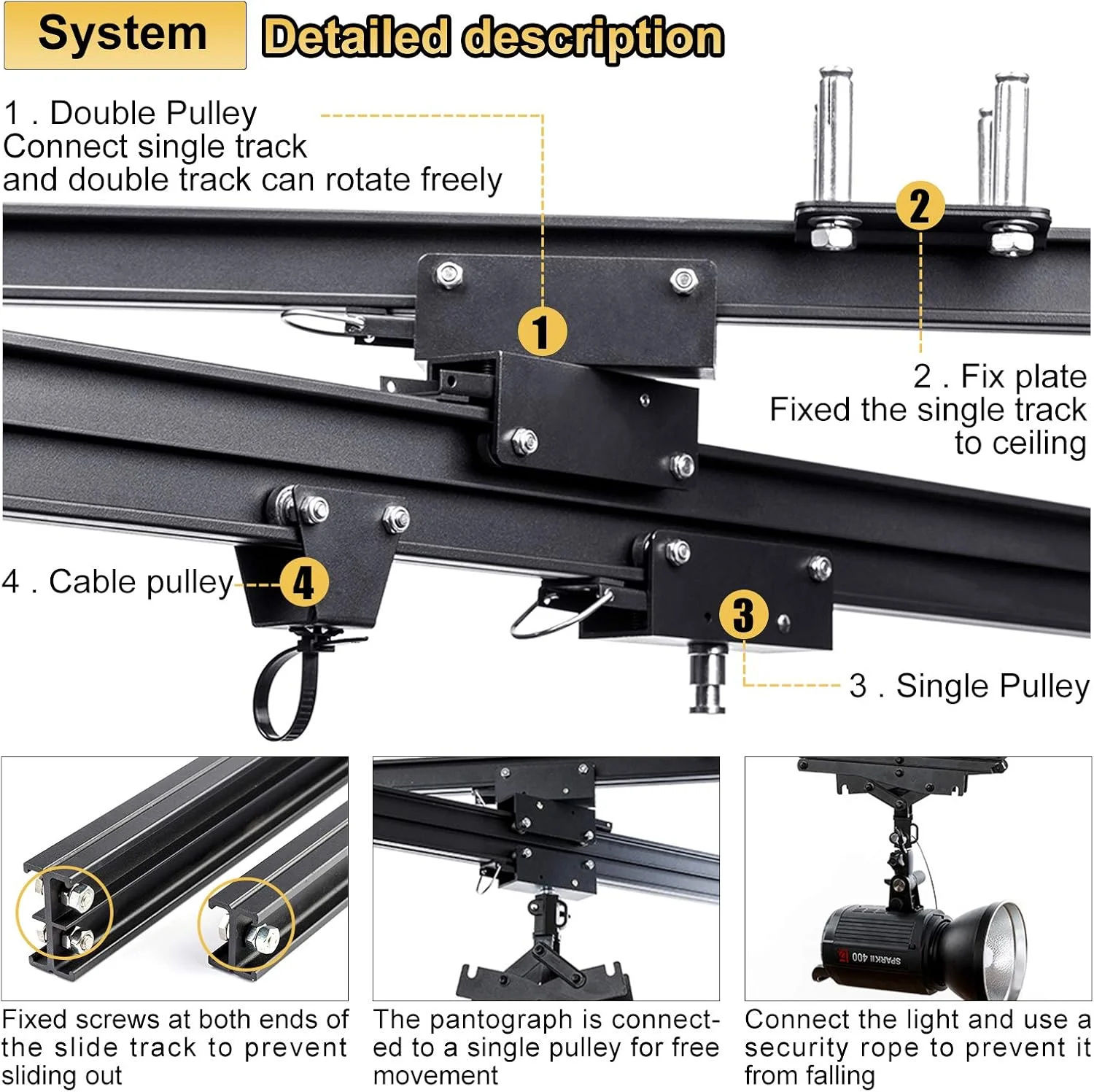 System

Detailed description

1 . Double Pulley
Connect single track and double track can rotate freely

2

1

2 . Fix plate
Fixed the single track to ceiling

4 . Cable pulley

4

3

3 . Single Pulley

SPARKII 400

Fixed screws at both ends of the slide track to prevent sliding out

The pantograph is connected to a single pulley for free movement

Connect the light and use a security rope to prevent it from falling