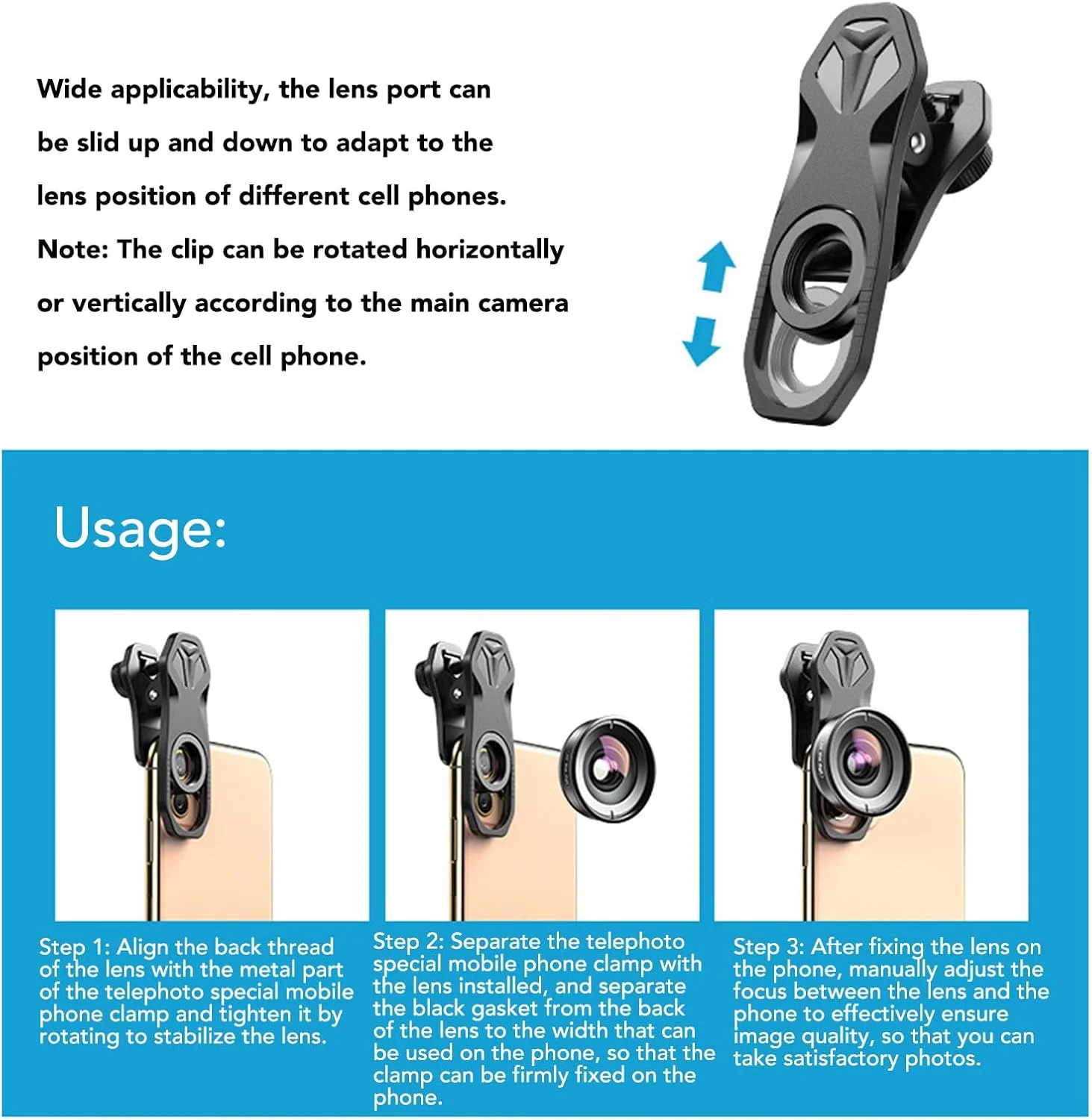 Wide applicability, the lens port can be slid up and down to adapt to the lens position of different cell phones.
Note: The clip can be rotated horizontally or vertically according to the main camera position of the cell phone.

Usage:

Step 1: Align the back thread of the lens with the metal part of the telephoto special mobile phone clamp and tighten it by rotating to stabilize the lens.

Step 2: Separate the telephoto special mobile phone clamp with the lens installed, and separate the black gasket from the back of the lens to the width that can be used on the phone, so that the clamp can be firmly fixed on the phone.

Step 3: After fixing the lens on the phone, manually adjust the focus between the lens and the phone to effectively ensure image quality, so that you can take satisfactory photos.