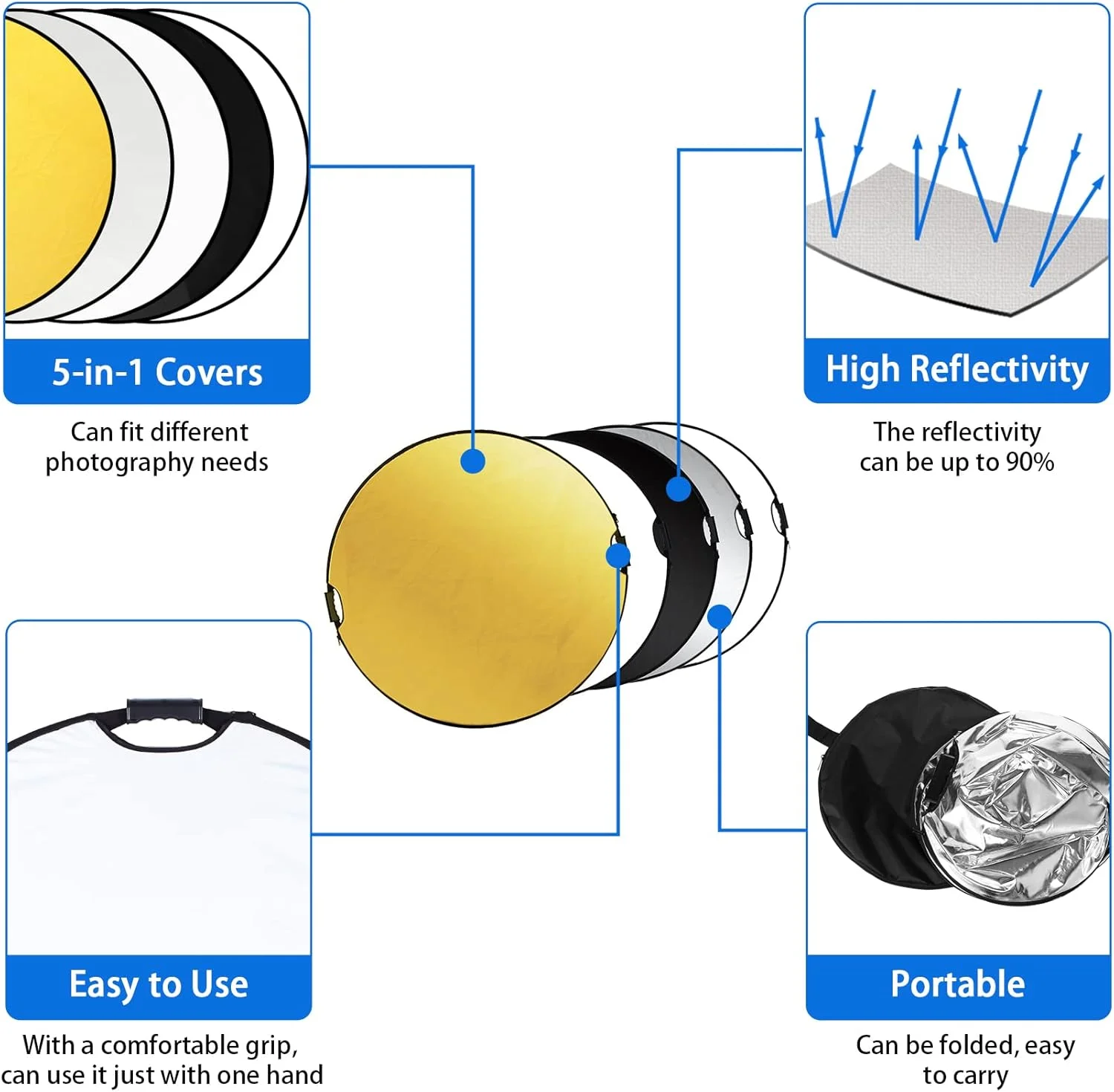 5-in-1 Covers

Can fit different photography needs

High Reflectivity

The reflectivity can be up to 90%

Easy to Use

With a comfortable grip, can use it just with one hand

Portable

Can be folded, easy to carry