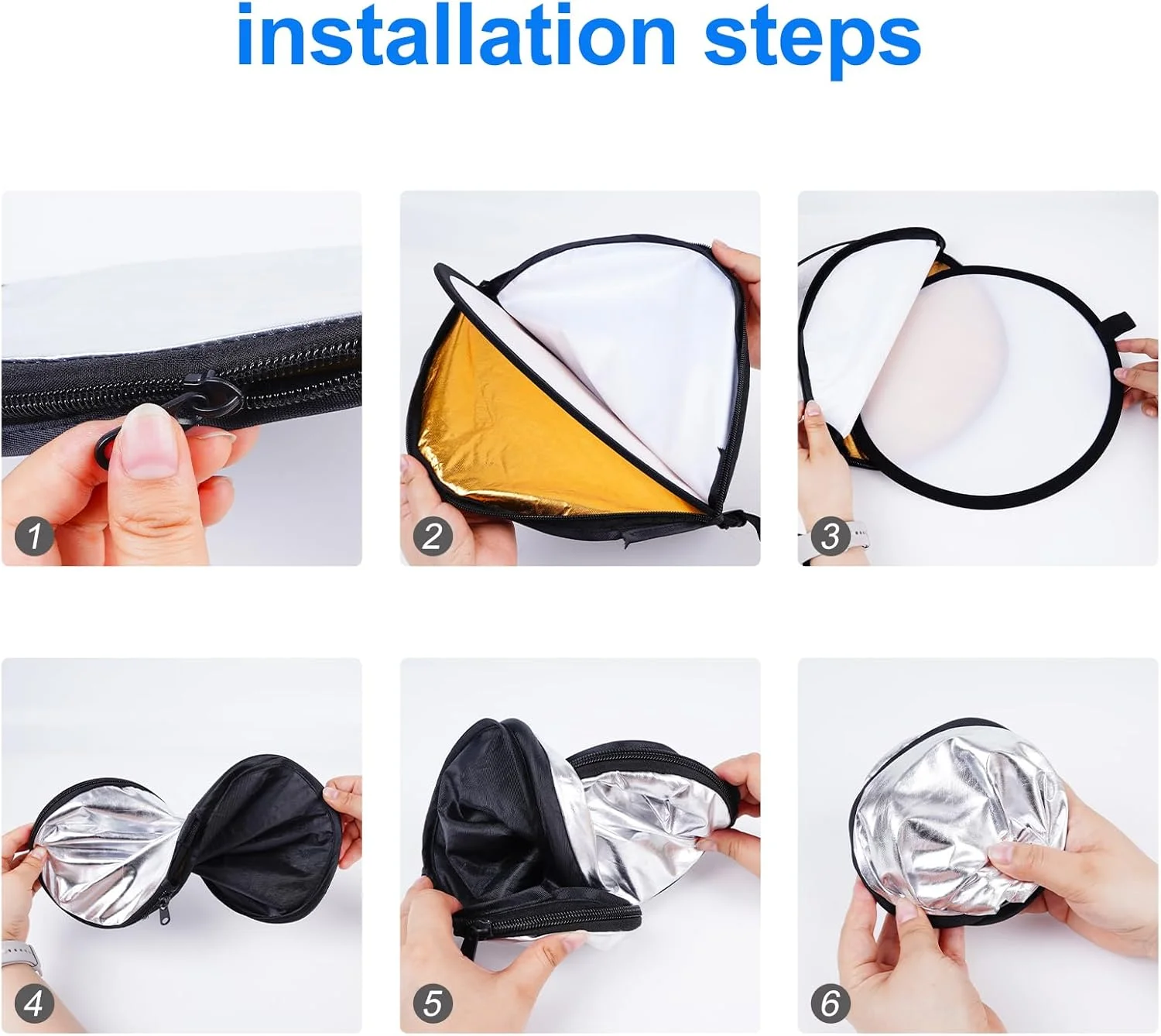 installation steps

1

2

3

4

5

6