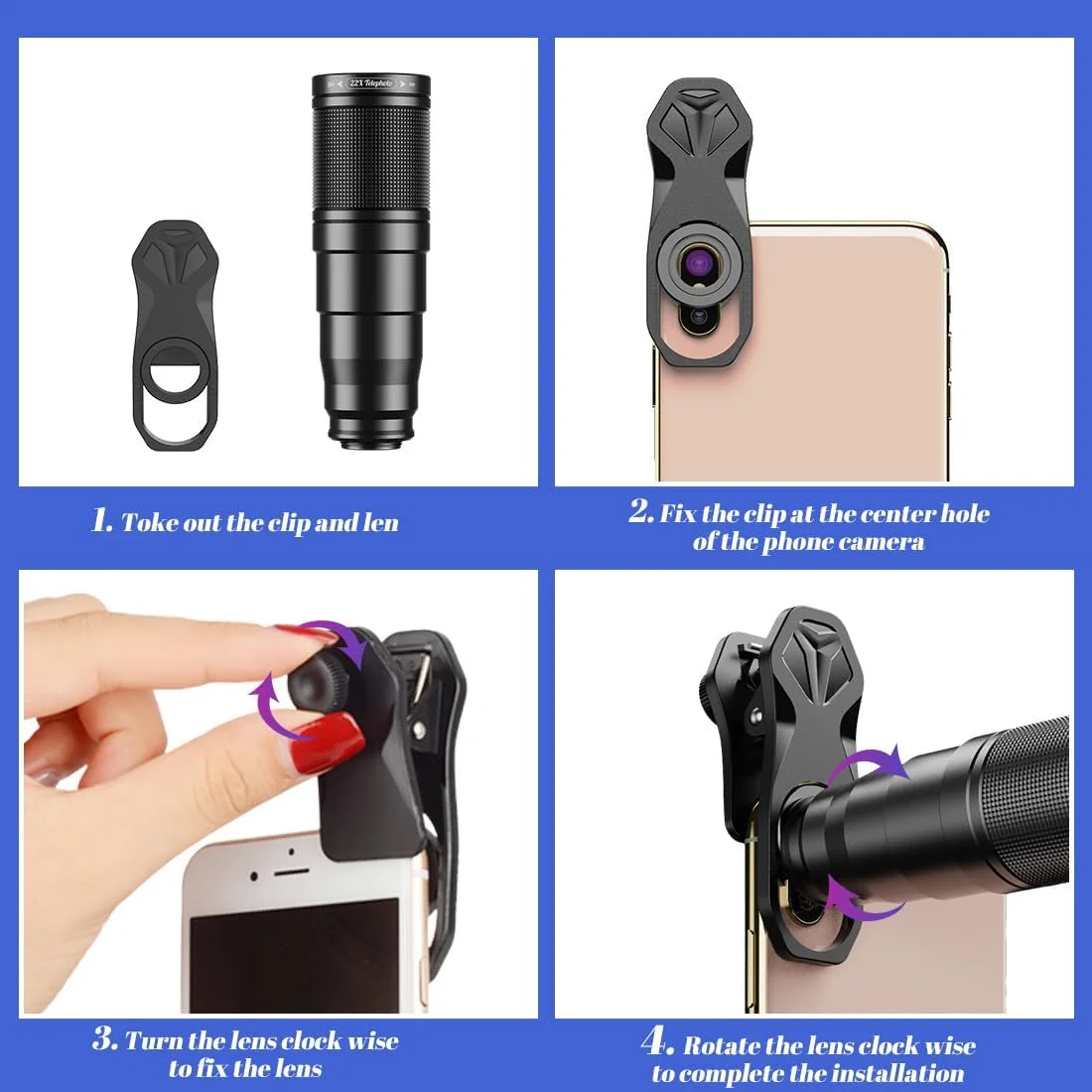 22X Telephoto

1. Toke out the clip and len

2. Fix the clip at the center hole of the phone camera

3. Turn the lens clock wise to fix the lens

4. Rotate the lens clock wise to complete the installation