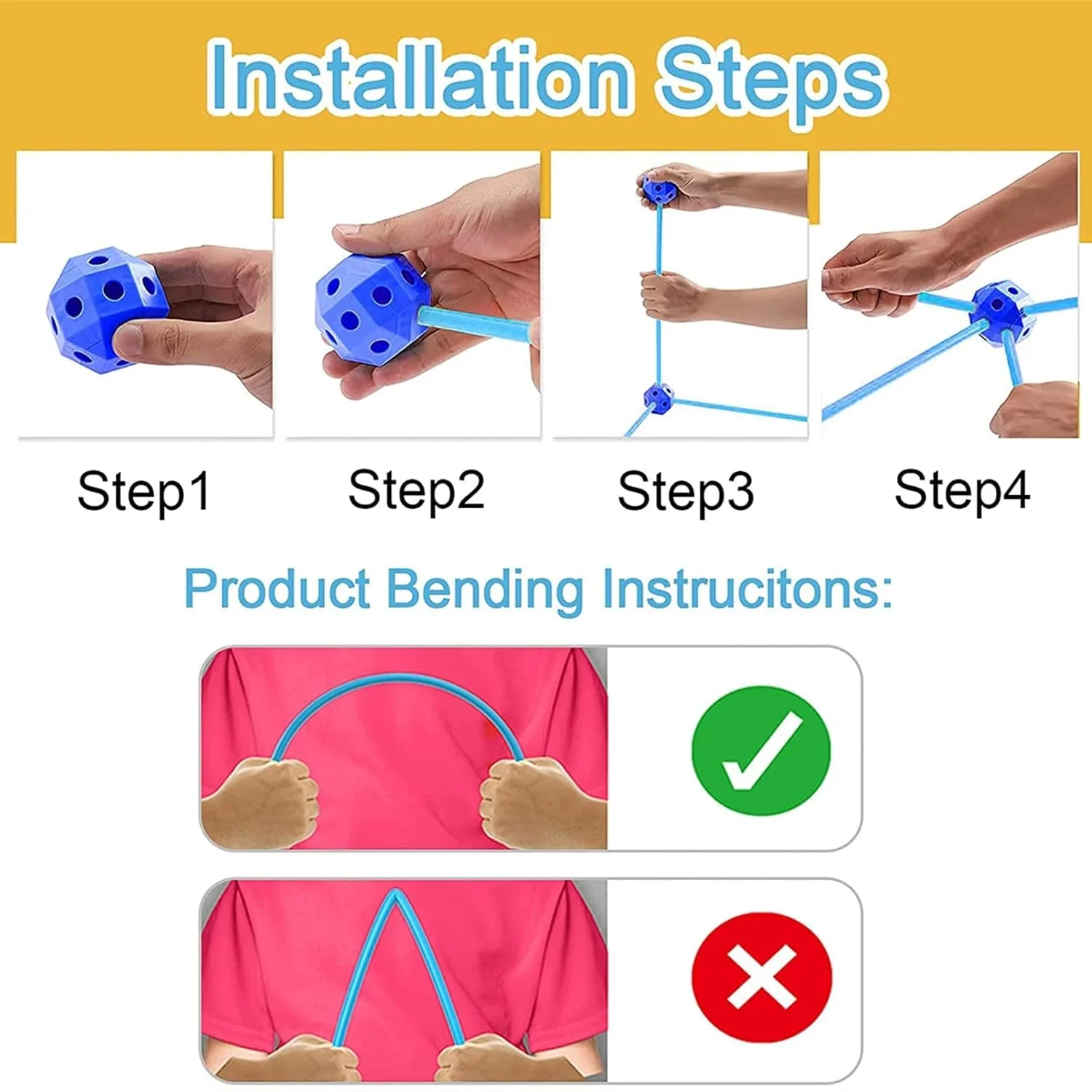 Installation Steps

Step1

Step2

Step3

Step4

Product Bending Instrucitons: