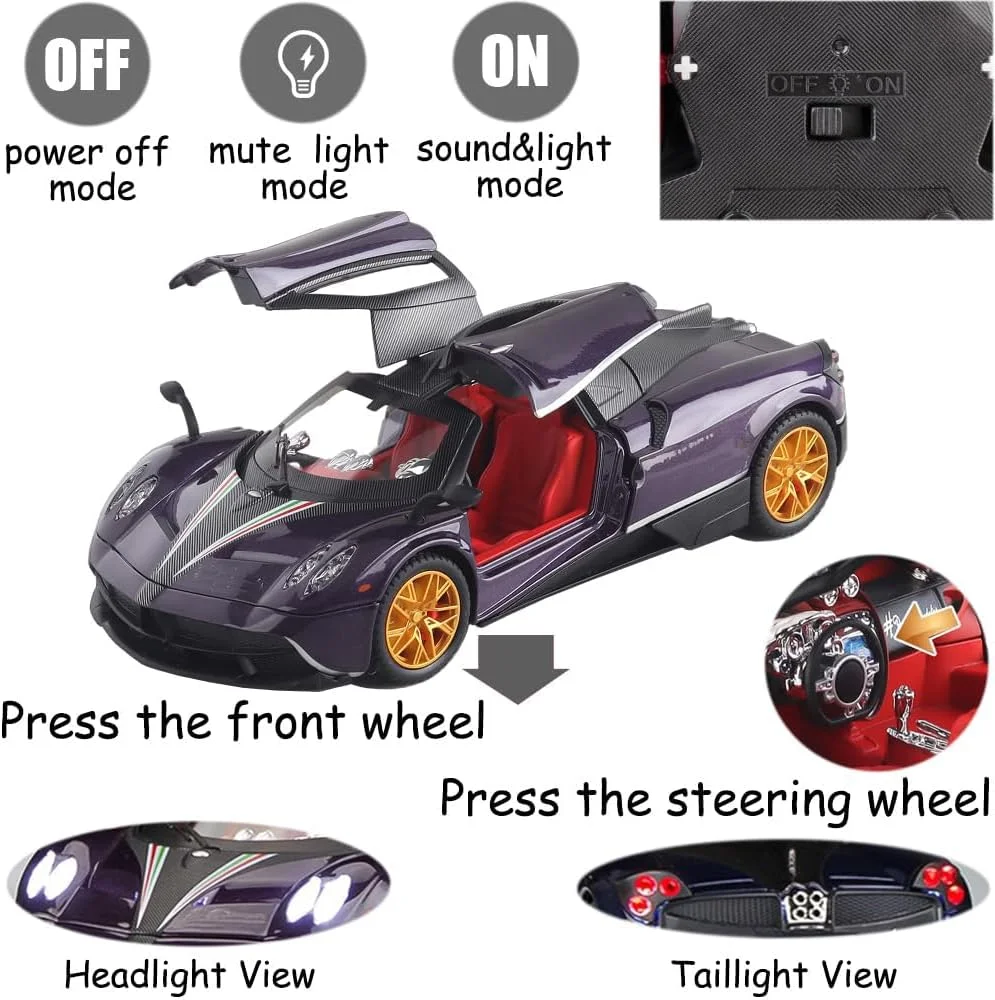 OFF
power off mode

mute light mode

ON
sound&light mode

OFF ON

Press the front wheel

Press the steering wheel

Headlight View

Taillight View