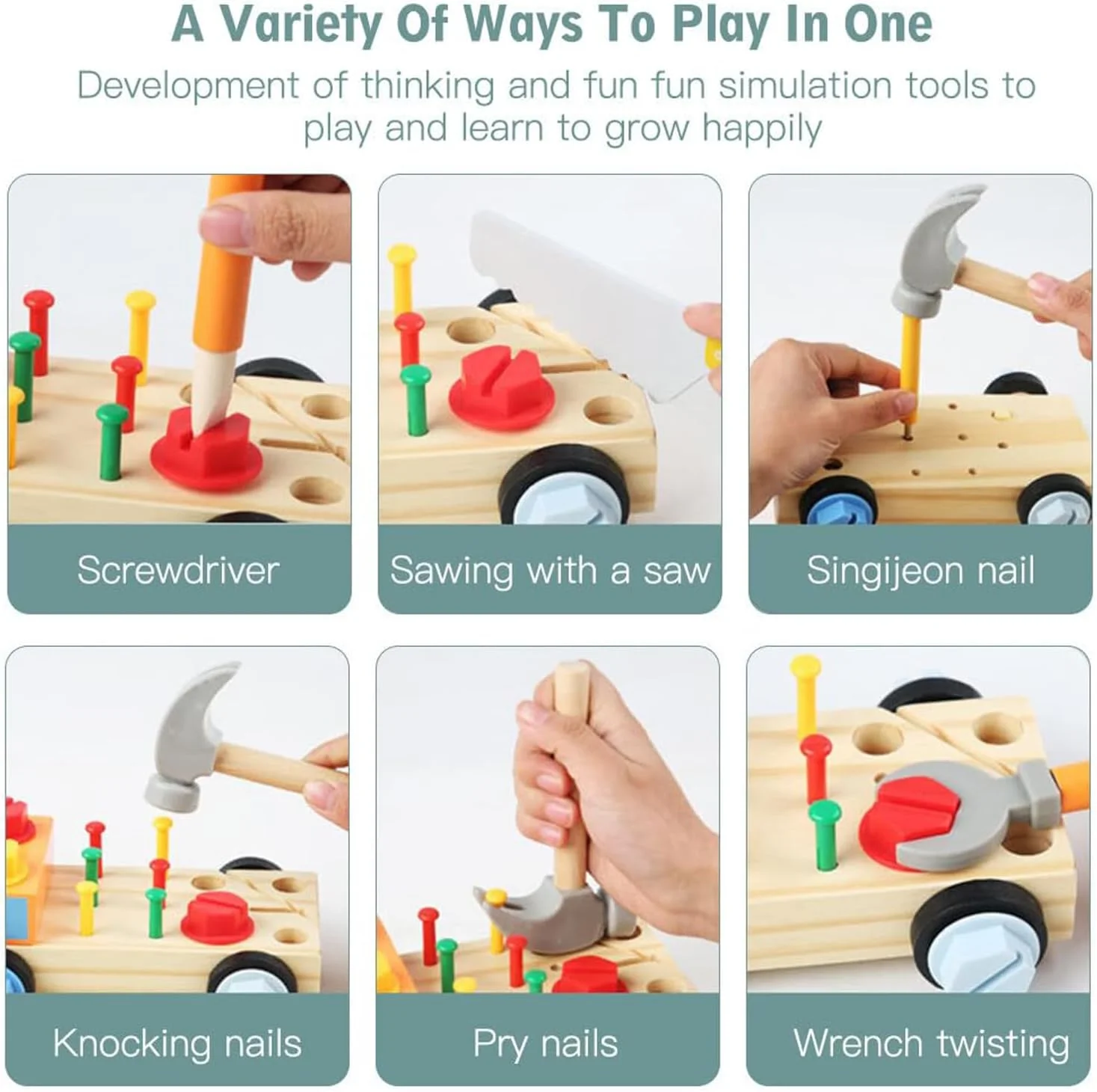 A Variety Of Ways To Play In One

Development of thinking and fun fun simulation tools to play and learn to grow happily

Screwdriver

Sawing with a saw

Singijeon nail

Knocking nails

Pry nails

Wrench twisting