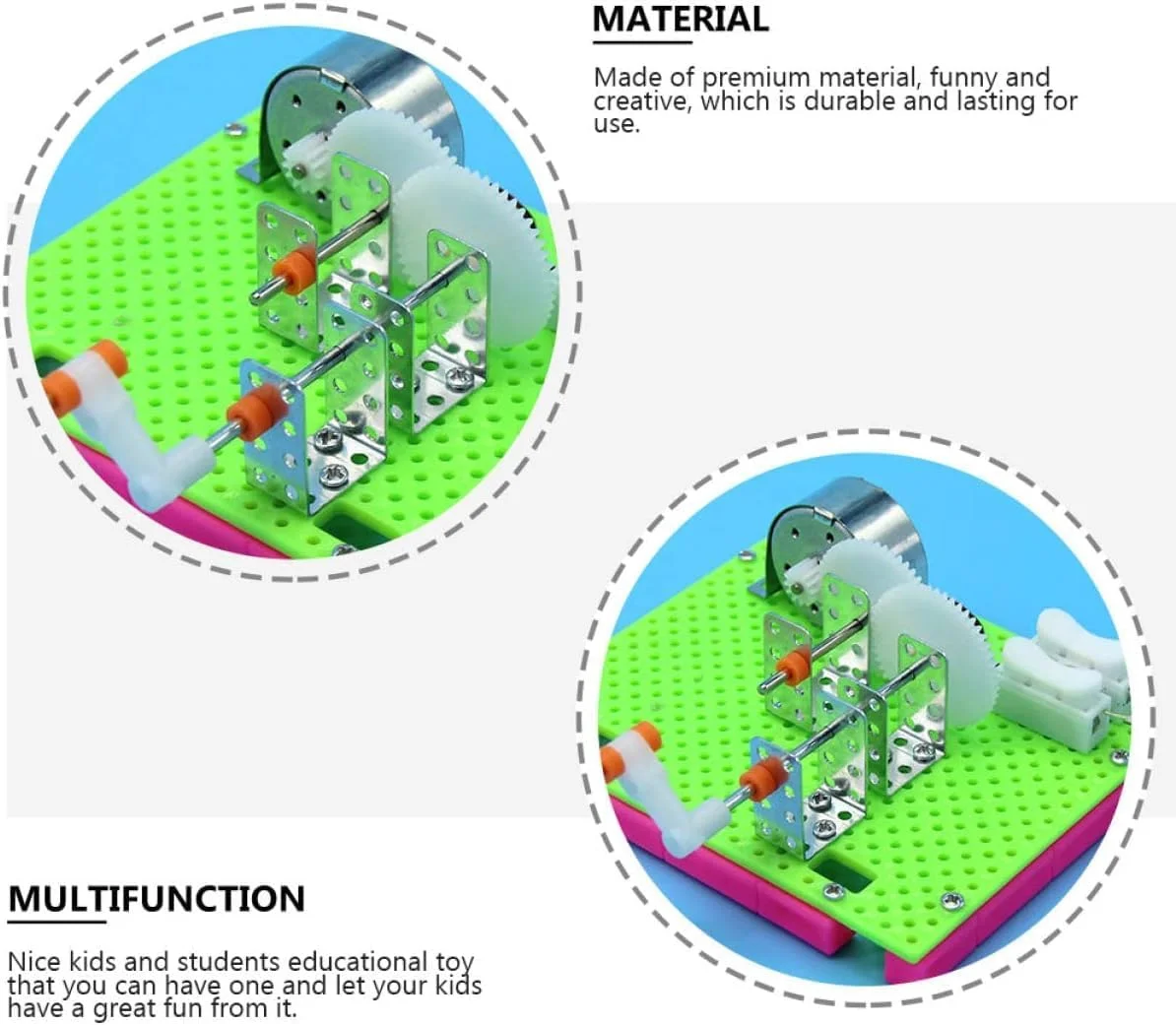 MATERIAL

Made of premium material, funny and creative, which is durable and lasting for use.

MULTIFUNCTION

Nice kids and students educational toy that you can have one and let your kids have a great fun from it.