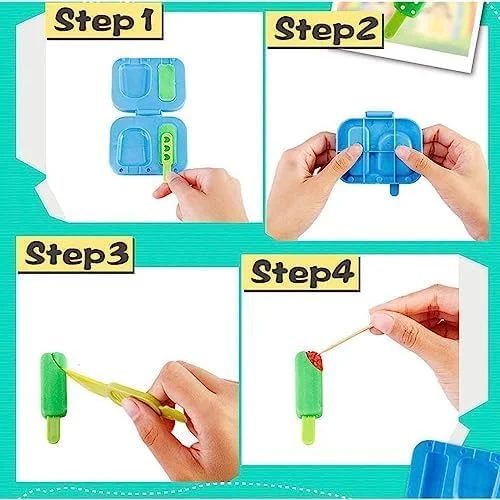 Step 1
Step2
Step3
Step4