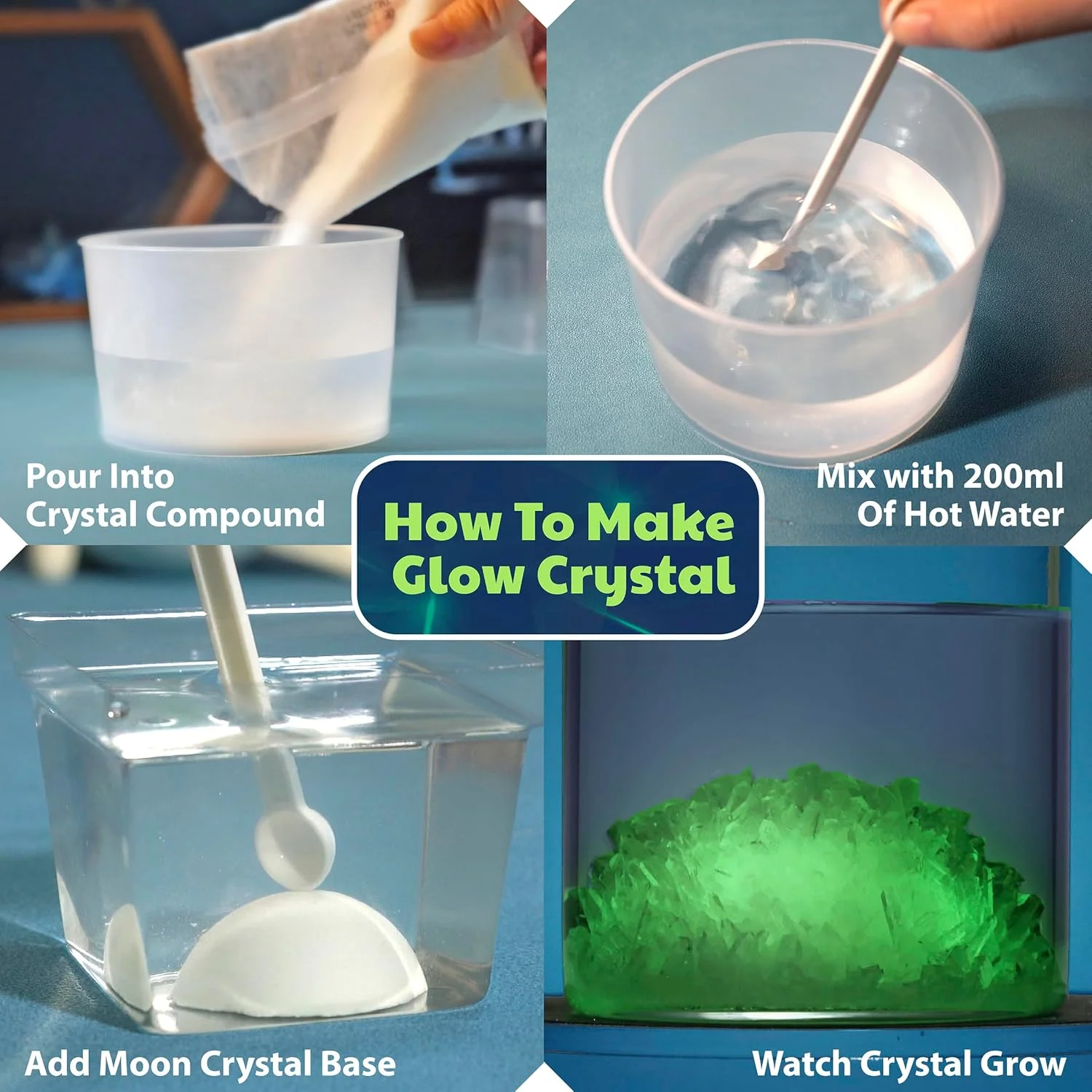 Pour Into Crystal Compound

Mix with 200ml Of Hot Water

How To Make Glow Crystal

Add Moon Crystal Base

Watch Crystal Grow