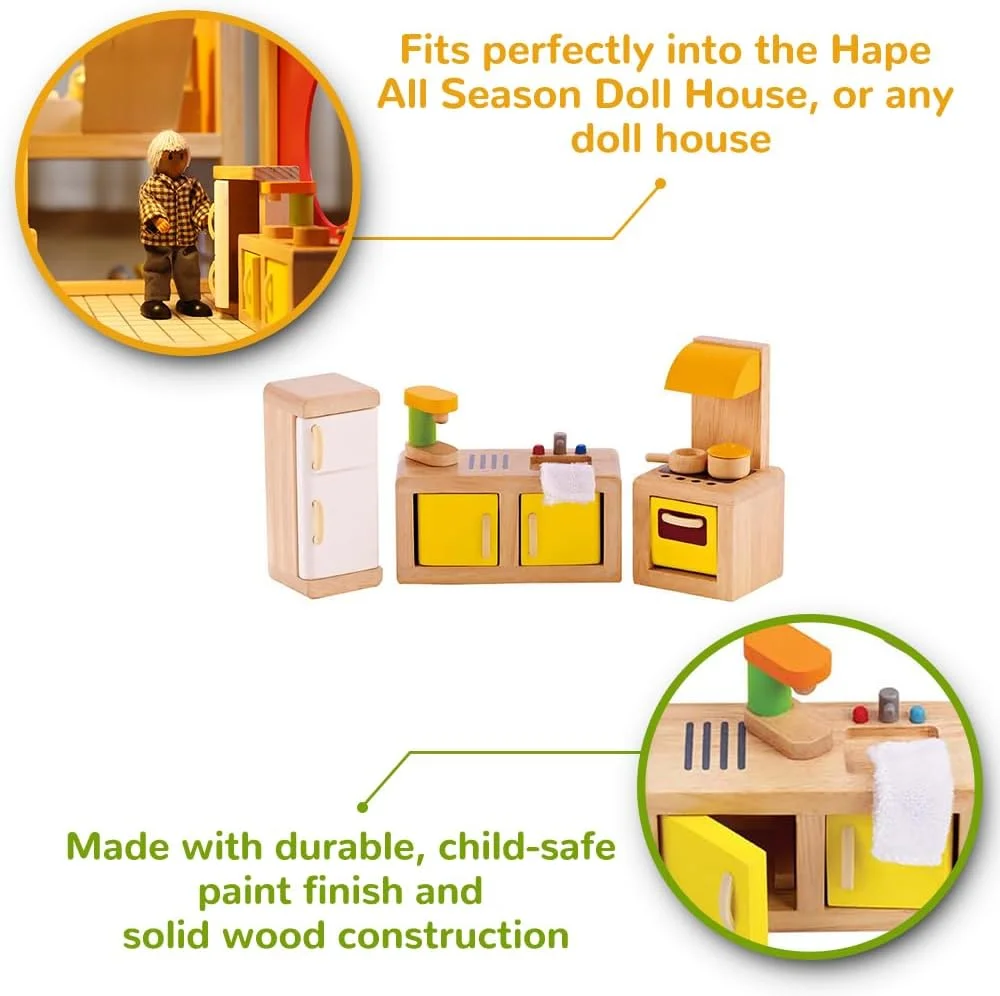 Fits perfectly into the Hape All Season Doll House, or any doll house

Made with durable, child-safe paint finish and solid wood construction