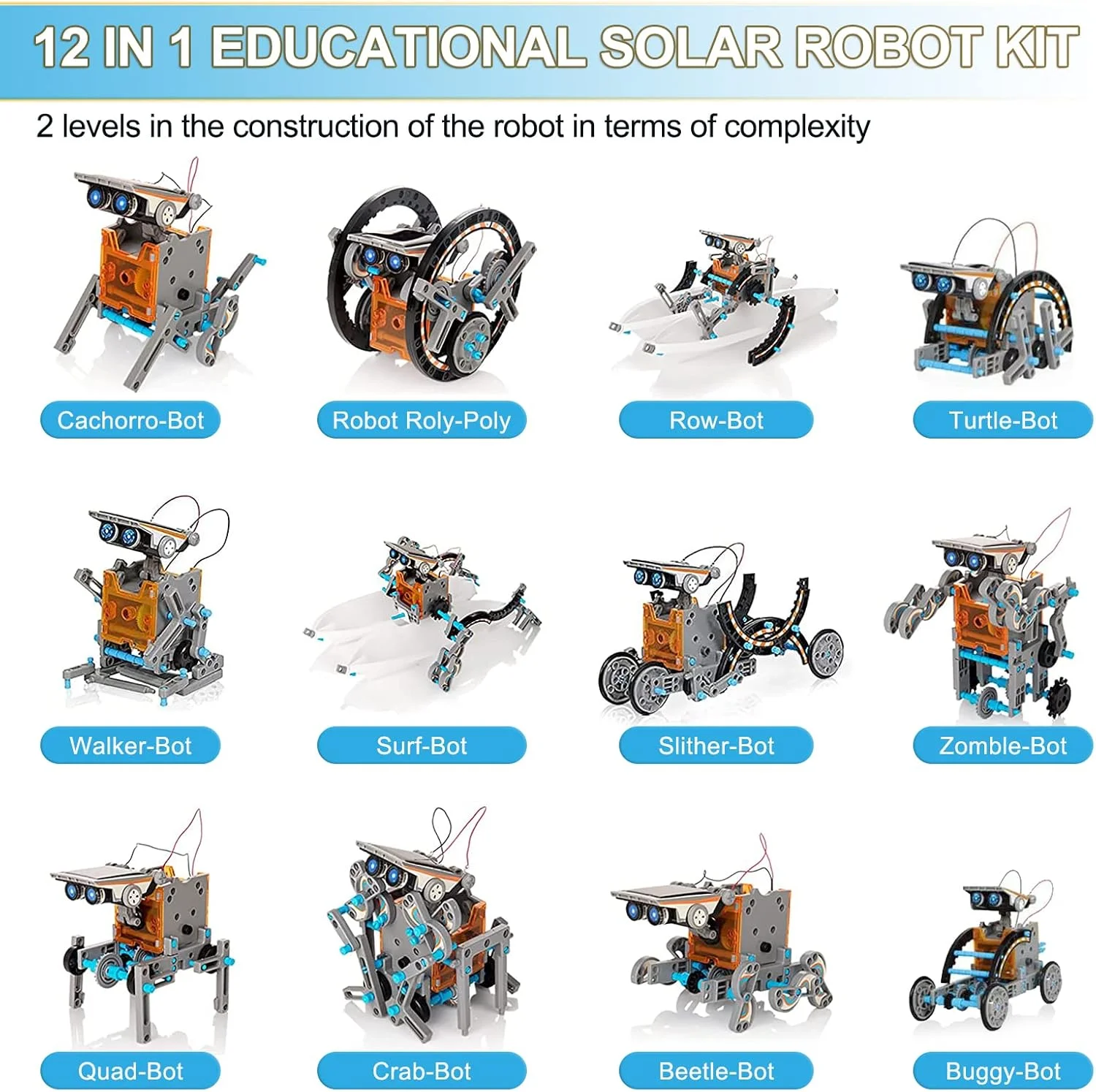 12 IN 1 EDUCATIONAL SOLAR ROBOT KIT

2 levels in the construction of the robot in terms of complexity

Cachorro-Bot

Robot Roly-Poly

Row-Bot

Turtle-Bot

Walker-Bot

Surf-Bot

Slither-Bot

Zomble-Bot

Quad-Bot

Crab-Bot

Beetle-Bot

Buggy-Bot