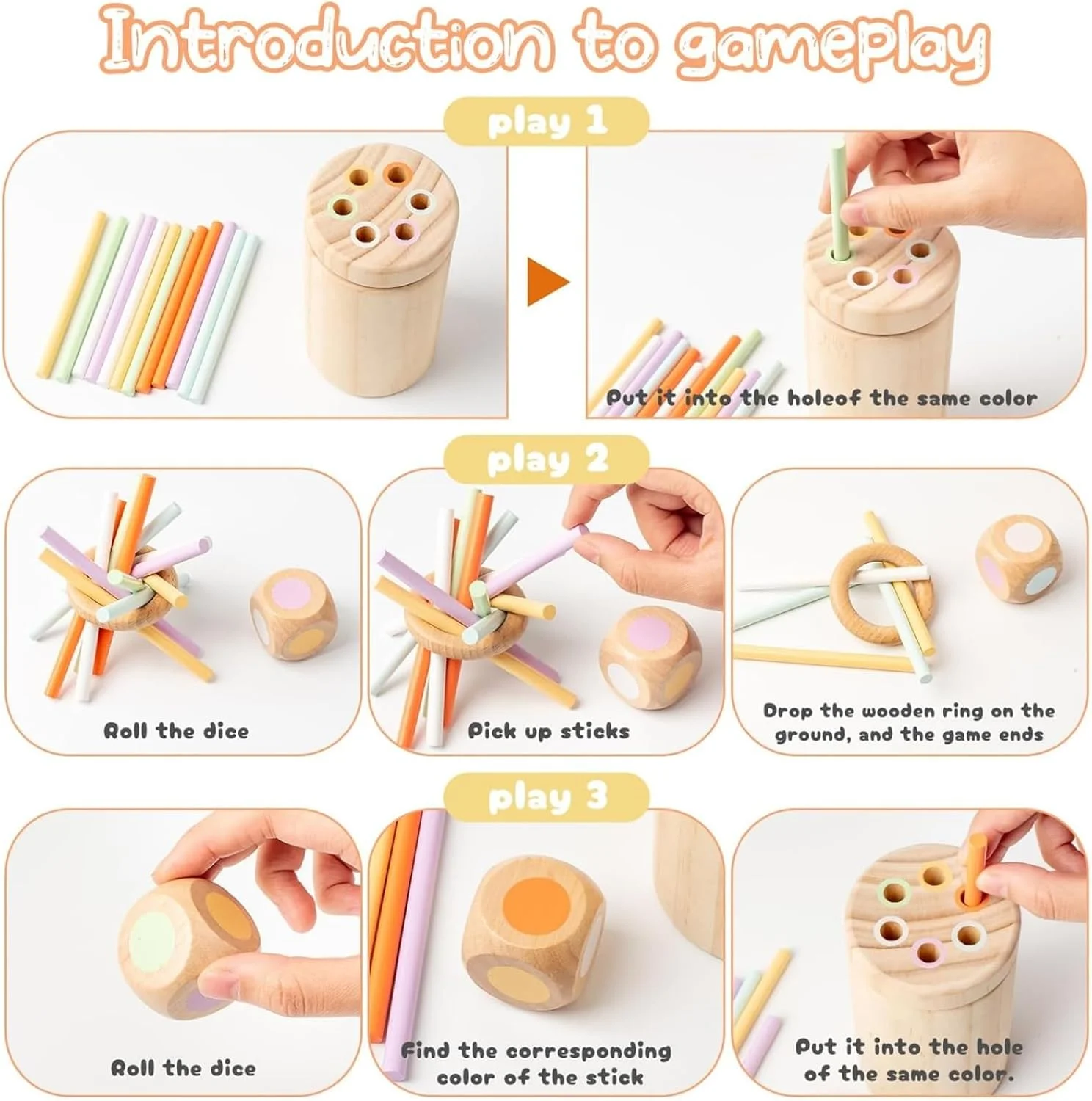 Introduction to gameplay

play 1

Put it into the holeof the same color

play 2

Roll the dice

Pick up sticks

Drop the wooden ring on the ground, and the game ends

play 3

Roll the dice

Find the corresponding color of the stick

Put it into the hole of the same color.