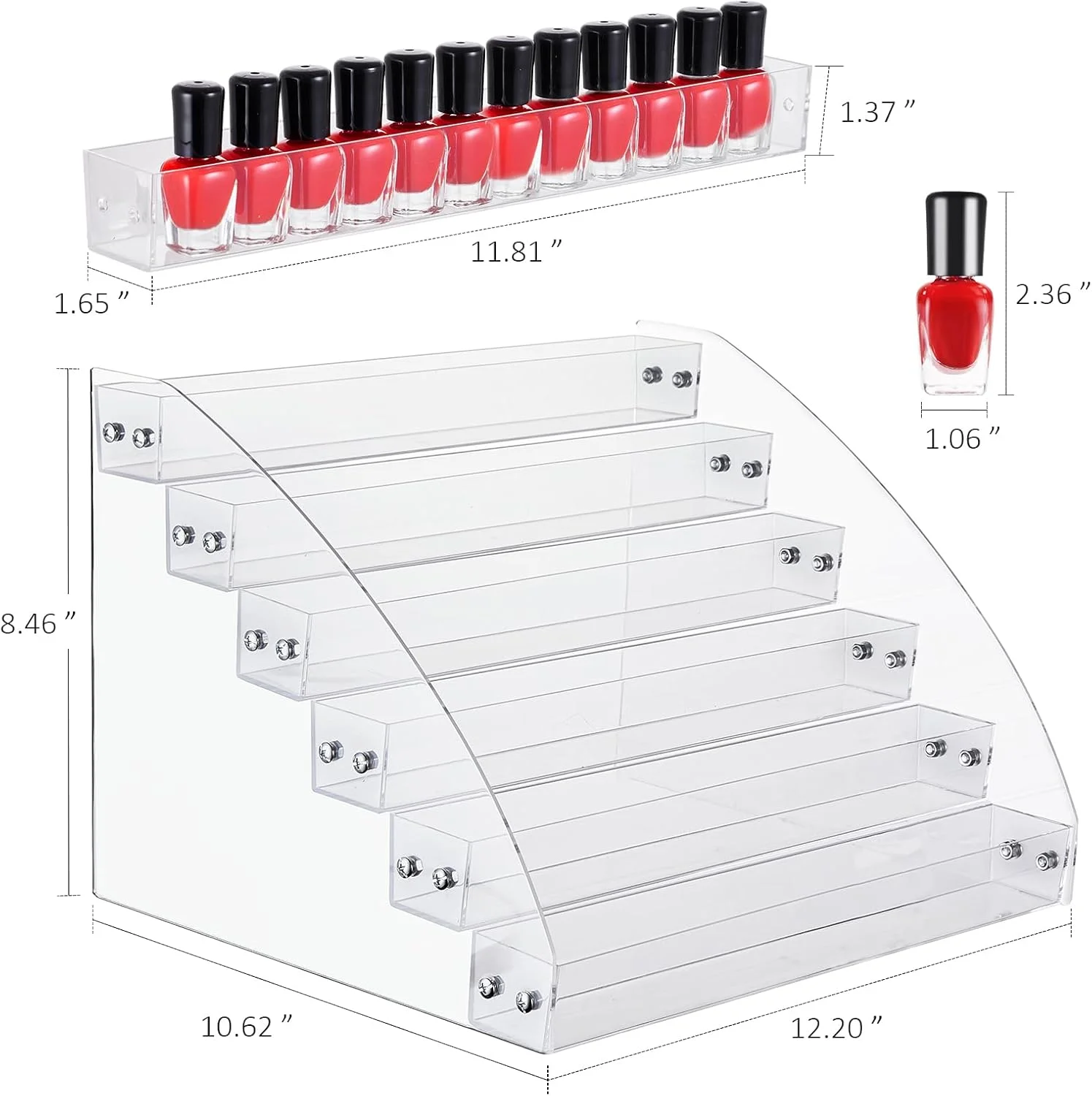 1.37 ″

11.81 ″

1.65 ″

2.36 ″

1.06 ″

8.46 ″

10.62 ″

12.20 ″