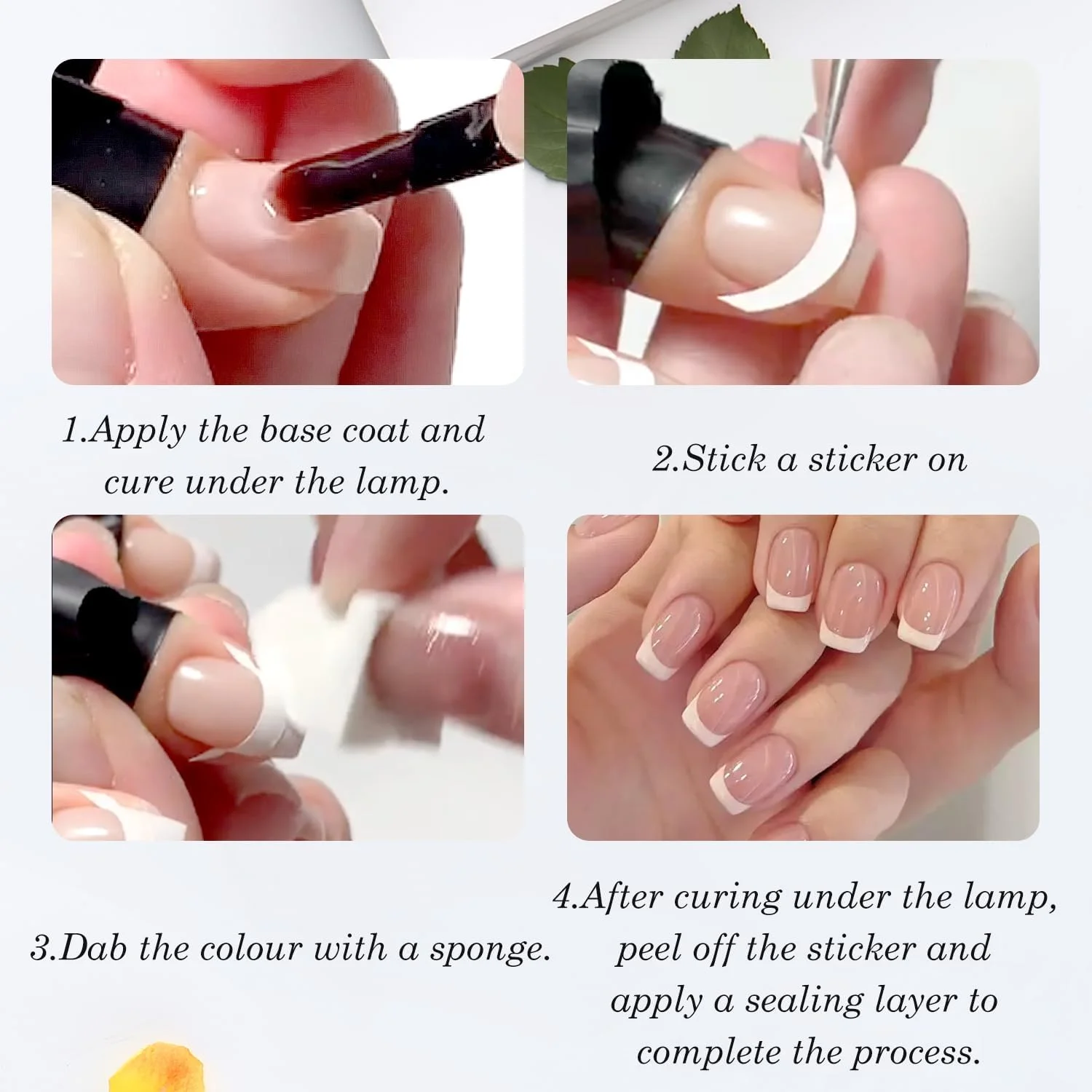 1.Apply the base coat and cure under the lamp.

2.Stick a sticker on

3.Dab the colour with a sponge.

4.After curing under the lamp, peel off the sticker and apply a sealing layer to complete the process.