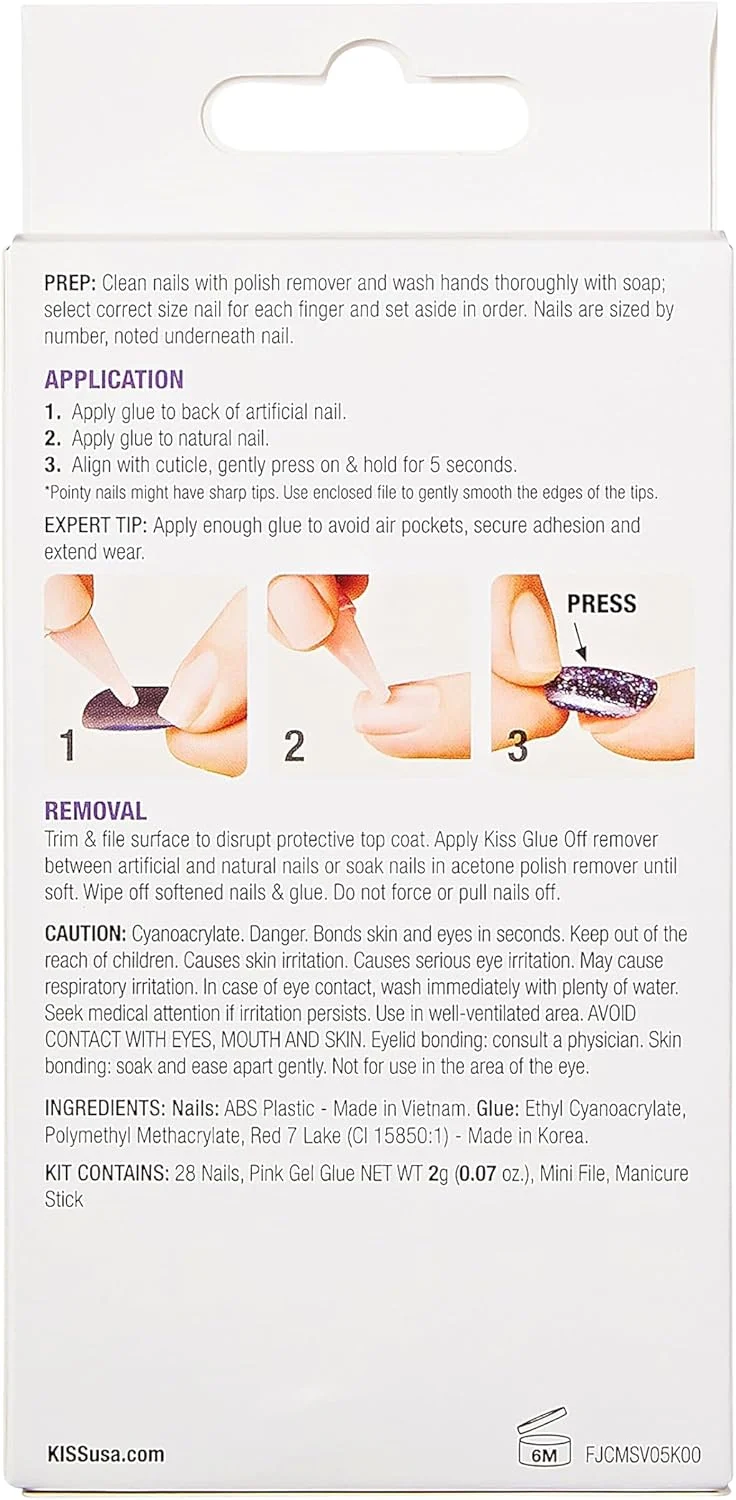 PREP: Clean nails with polish remover and wash hands thoroughly with soap; select correct size nail for each finger and set aside in order. Nails are sized by number, noted underneath nail.

APPLICATION
1. Apply glue to back of artificial nail.
2. Apply glue to natural nail.
3. Align with cuticle, gently press on & hold for 5 seconds.
*Pointy nails might have sharp tips. Use enclosed file to gently smooth the edges of the tips.

EXPERT TIP: Apply enough glue to avoid air pockets, secure adhesion and extend wear.

1

2

PRESS
3

REMOVAL
Trim & file surface to disrupt protective top coat. Apply Kiss Glue Off remover between artificial and natural nails or soak nails in acetone polish remover until soft. Wipe off softened nails & glue. Do not force or pull nails off.

CAUTION: Cyanoacrylate. Danger. Bonds skin and eyes in seconds. Keep out of the reach of children. Causes skin irritation. Causes serious eye irritation. May cause respiratory irritation. In case of eye contact, wash immediately with plenty of water. Seek medical attention if irritation persists. Use in well-ventilated area. AVOID CONTACT WITH EYES, MOUTH AND SKIN. Eyelid bonding: consult a physician. Skin bonding: soak and ease apart gently. Not for use in the area of the eye.

INGREDIENTS: Nails: ABS Plastic - Made in Vietnam. Glue: Ethyl Cyanoacrylate, Polymethyl Methacrylate, Red 7 Lake (CI 15850:1) - Made in Korea.

KIT CONTAINS: 28 Nails, Pink Gel Glue NET WT 2g (0.07 oz.), Mini File, Manicure Stick

KISSusa.com

6M

FJCMSV05K00