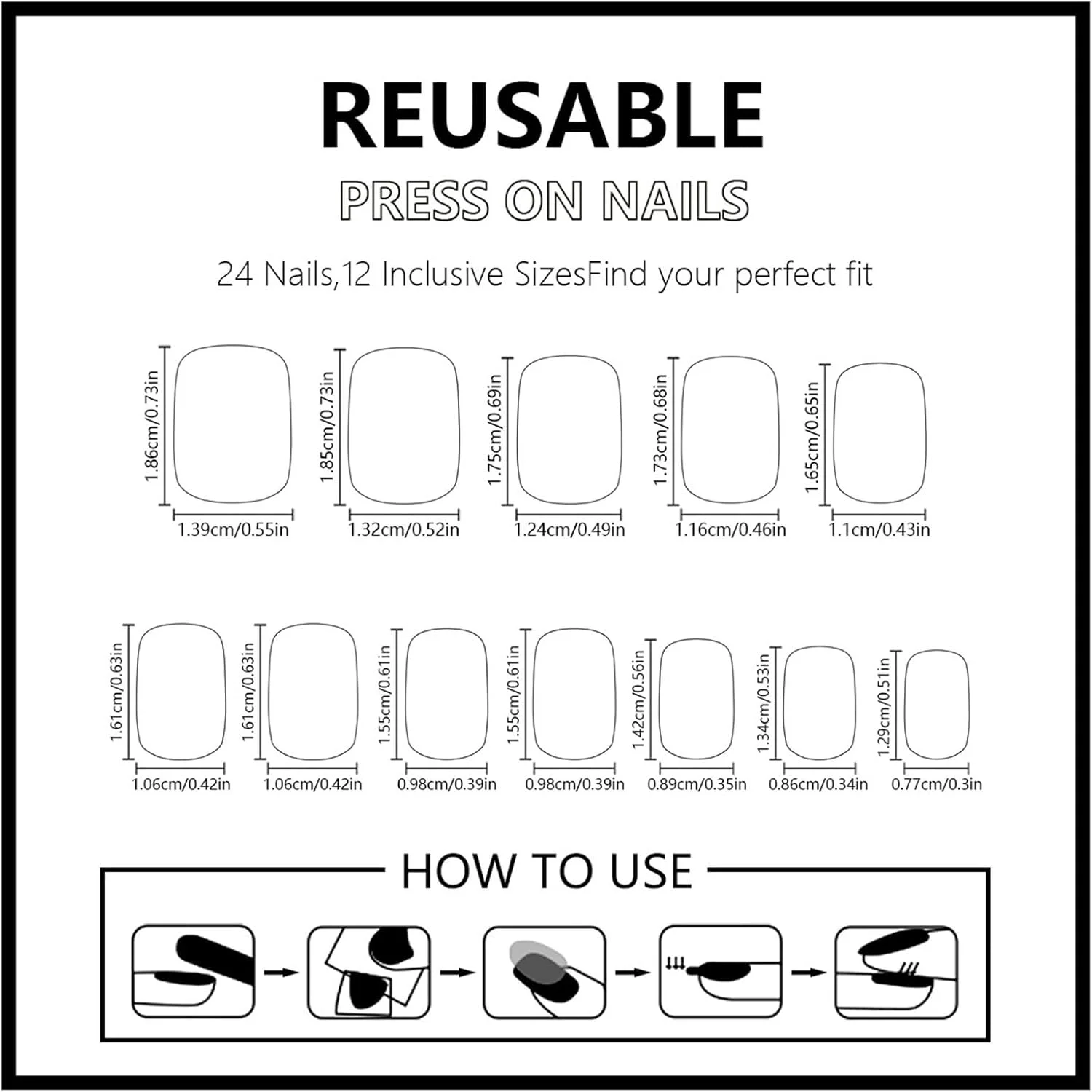 REUSABLE

PRESS ON NAILS

24 Nails,12 Inclusive SizesFind your perfect fit

1.86cm/0.73in
1.39cm/0.55in
1.85cm/0.73in
1.32cm/0.52in
1.75cm/0.69in
1.24cm/0.49in
1.73cm/0.68in
1.16cm/0.46in
1.65cm/0.65in
1.1cm/0.43in

1.61cm/0.63in
1.06cm/0.42in
1.61cm/0.63in
1.06cm/0.42in
1.55cm/0.61in
0.98cm/0.39in
1.55cm/0.61in
0.98cm/0.39in
1.42cm/0.56in
0.89cm/0.35in
1.34cm/0.53in
0.86cm/0.34in
1.29cm/0.51in
0.77cm/0.3in

HOW TO USE