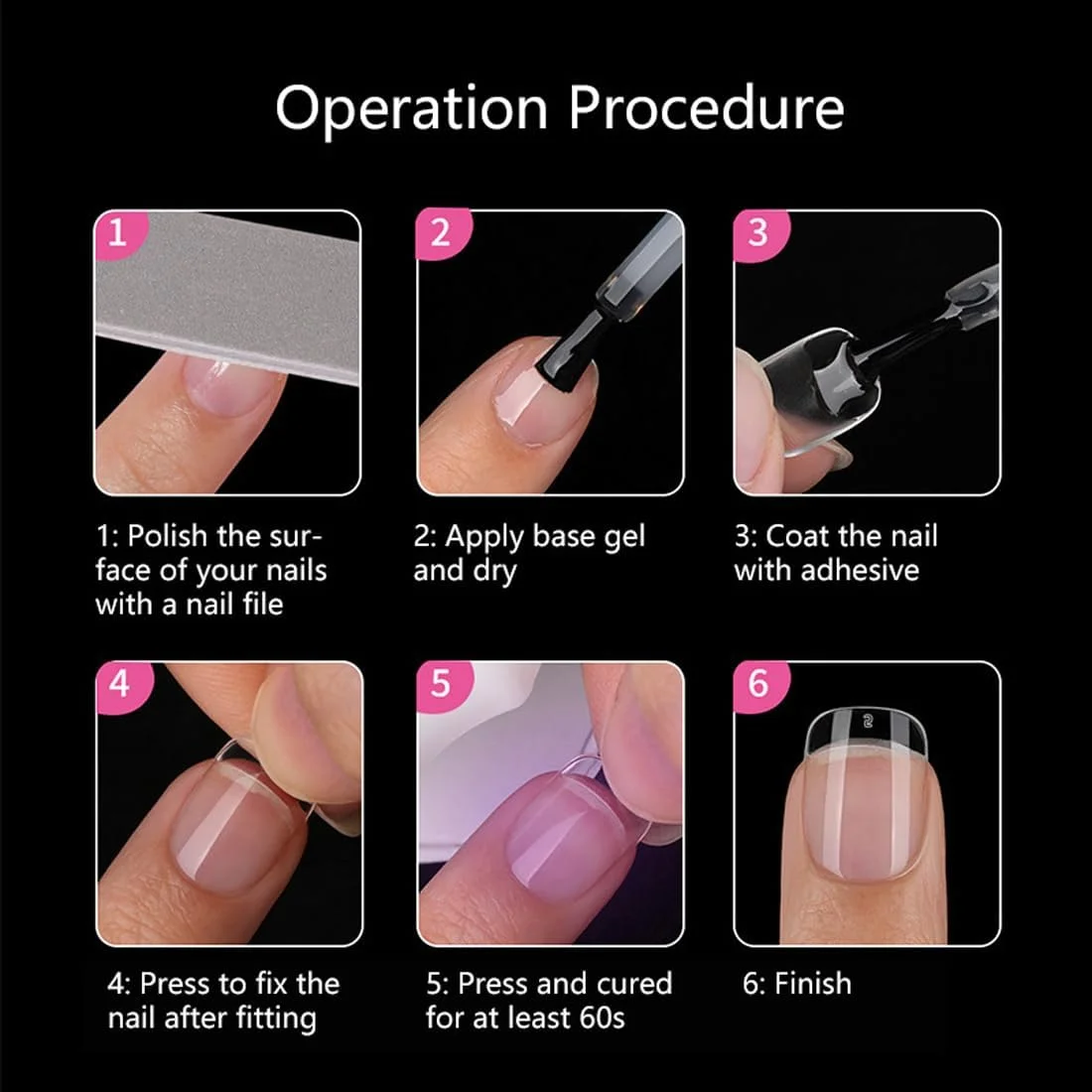 Operation Procedure

1

2

3

1: Polish the surface of your nails with a nail file

2: Apply base gel and dry

3: Coat the nail with adhesive

4

5

6

2

4: Press to fix the nail after fitting

5: Press and cured for at least 60s

6: Finish