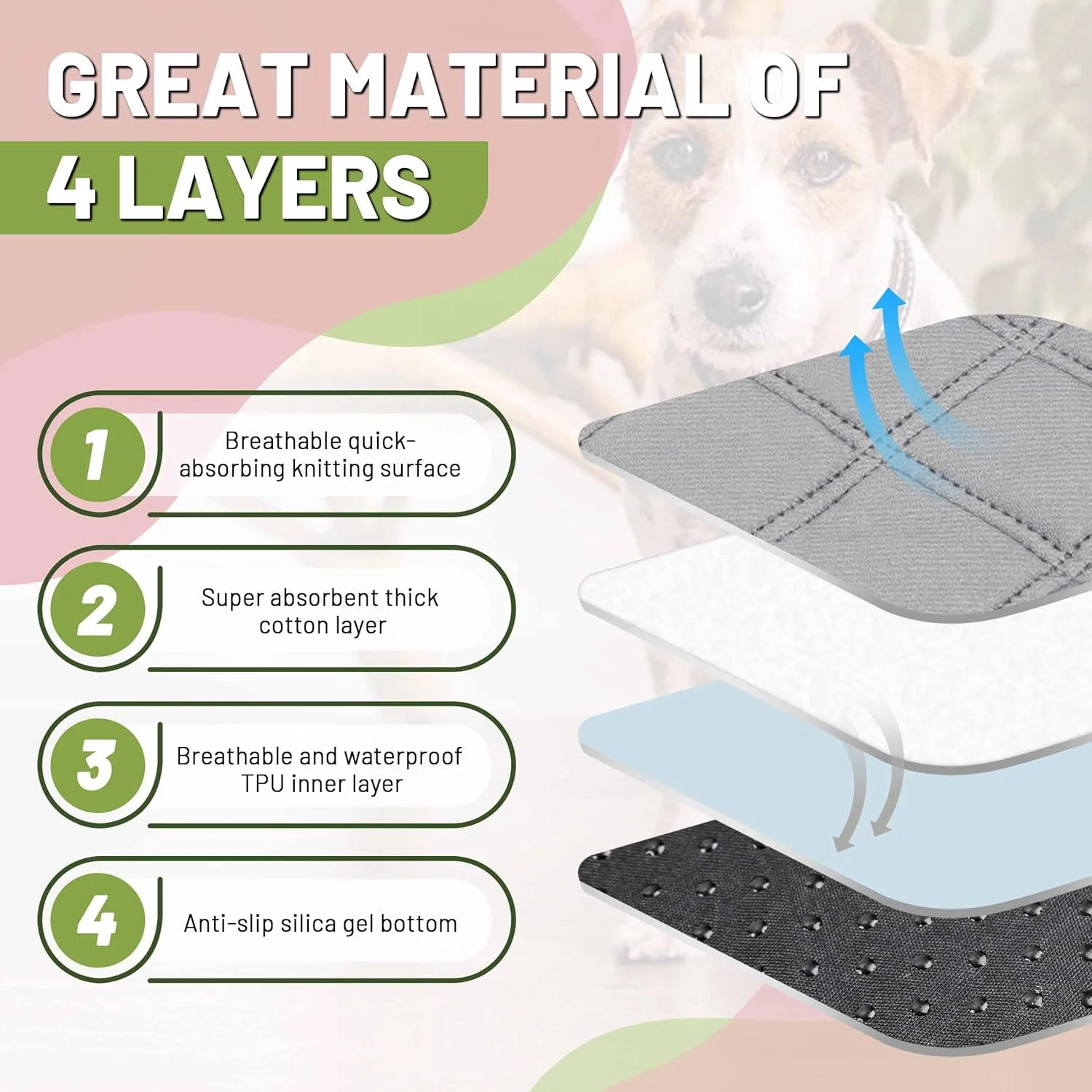 GREAT MATERIAL OF
4 LAYERS

1
Breathable quick-absorbing knitting surface

2
Super absorbent thick cotton layer

3
Breathable and waterproof TPU inner layer

4
Anti-slip silica gel bottom