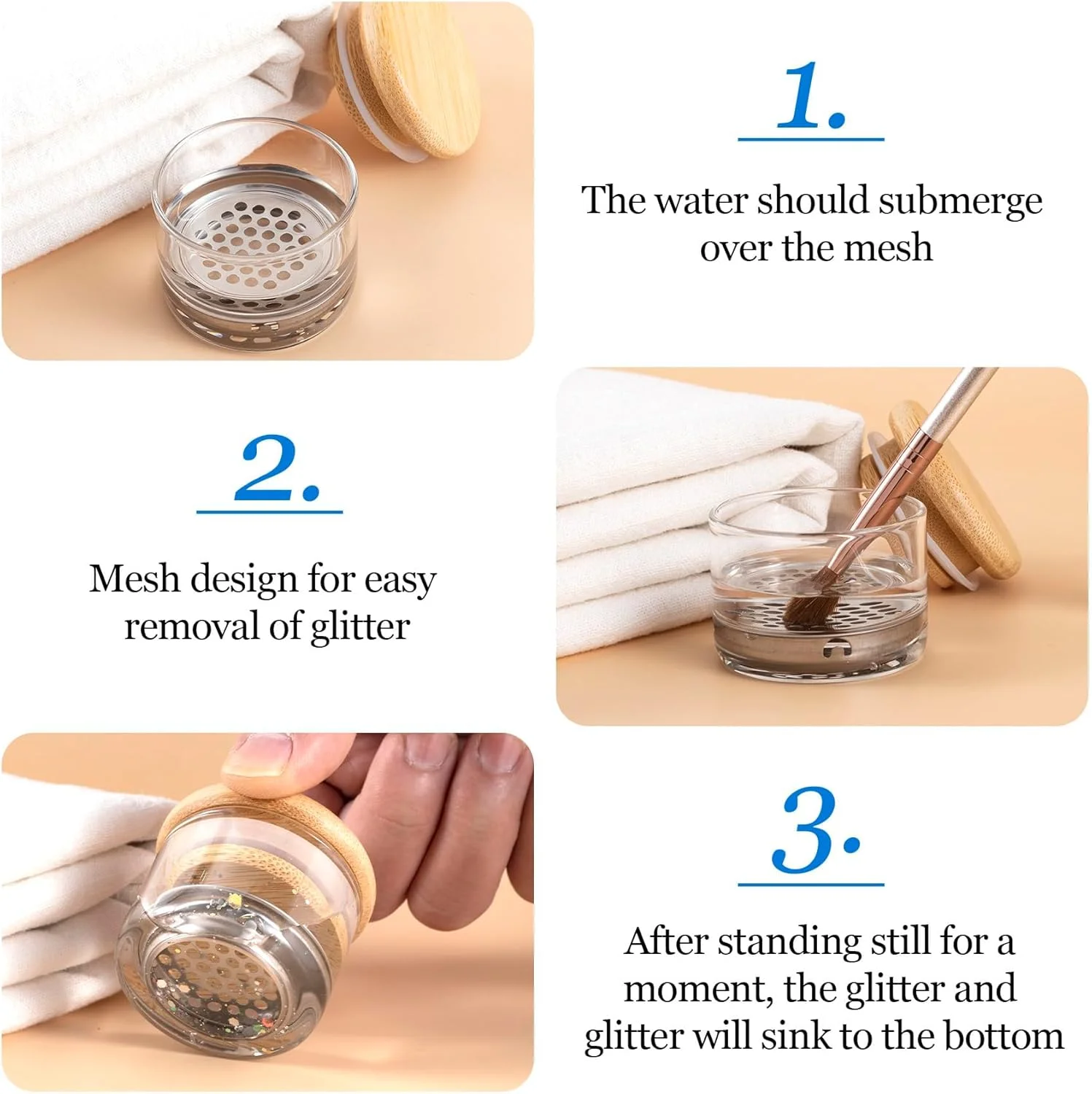 1.

The water should submerge over the mesh

2.

Mesh design for easy removal of glitter

3.

After standing still for a moment, the glitter and glitter will sink to the bottom