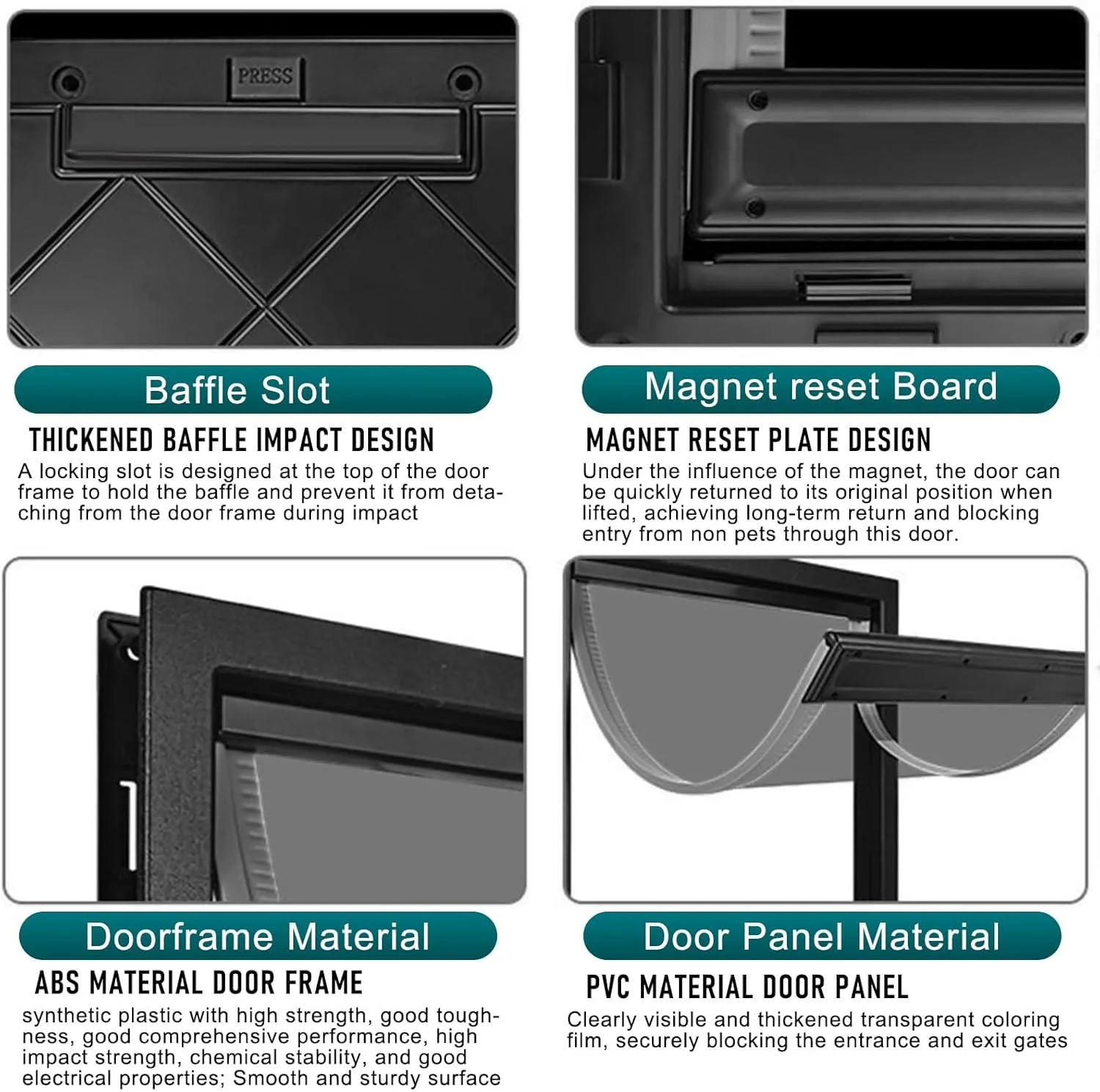 PRESS

Baffle Slot

THICKENED BAFFLE IMPACT DESIGN

A locking slot is designed at the top of the door frame to hold the baffle and prevent it from detaching from the door frame during impact

Magnet reset Board

MAGNET RESET PLATE DESIGN

Under the influence of the magnet, the door can be quickly returned to its original position when lifted, achieving long-term return and blocking entry from non pets through this door.

Doorframe Material

ABS MATERIAL DOOR FRAME

synthetic plastic with high strength, good toughness, good comprehensive performance, high impact strength, chemical stability, and good electrical properties; Smooth and sturdy surface

Door Panel Material

PVC MATERIAL DOOR PANEL

Clearly visible and thickened transparent coloring film, securely blocking the entrance and exit gates