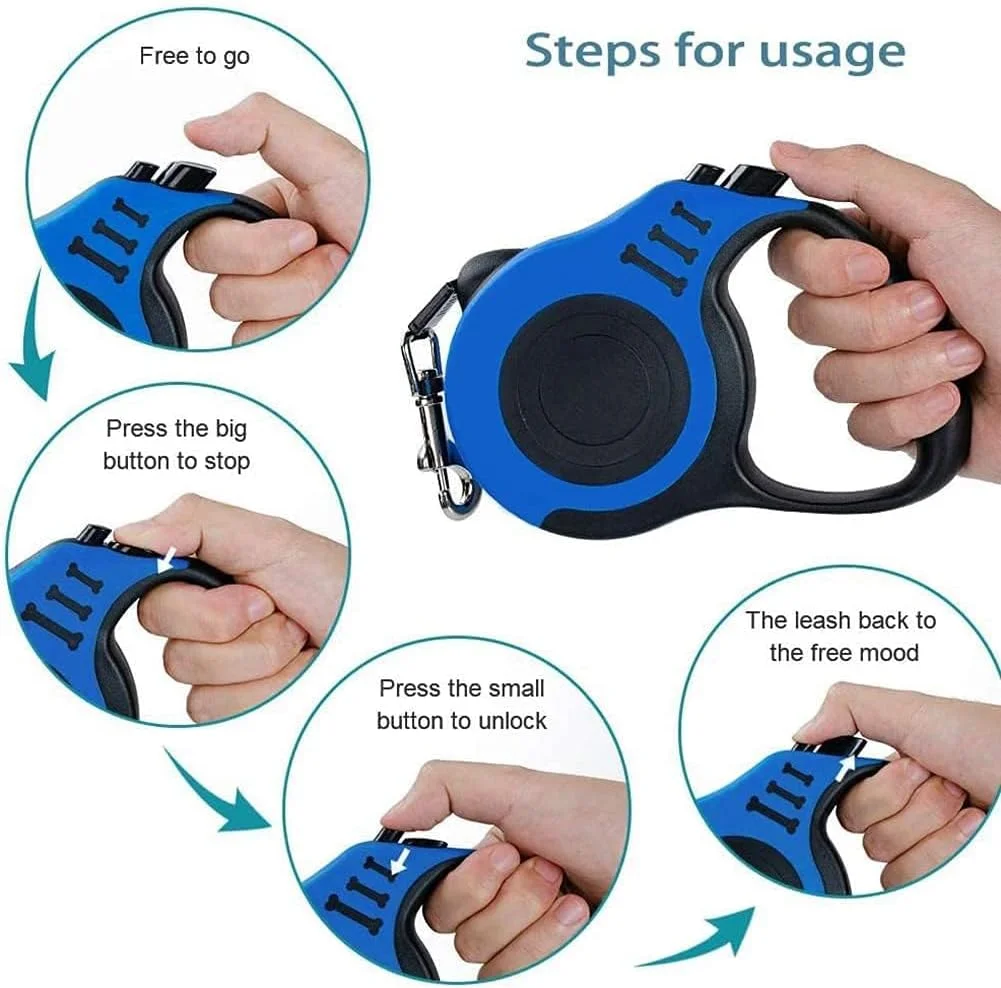 Steps for usage

Free to go

Press the big button to stop

Press the small button to unlock

The leash back to the free mood