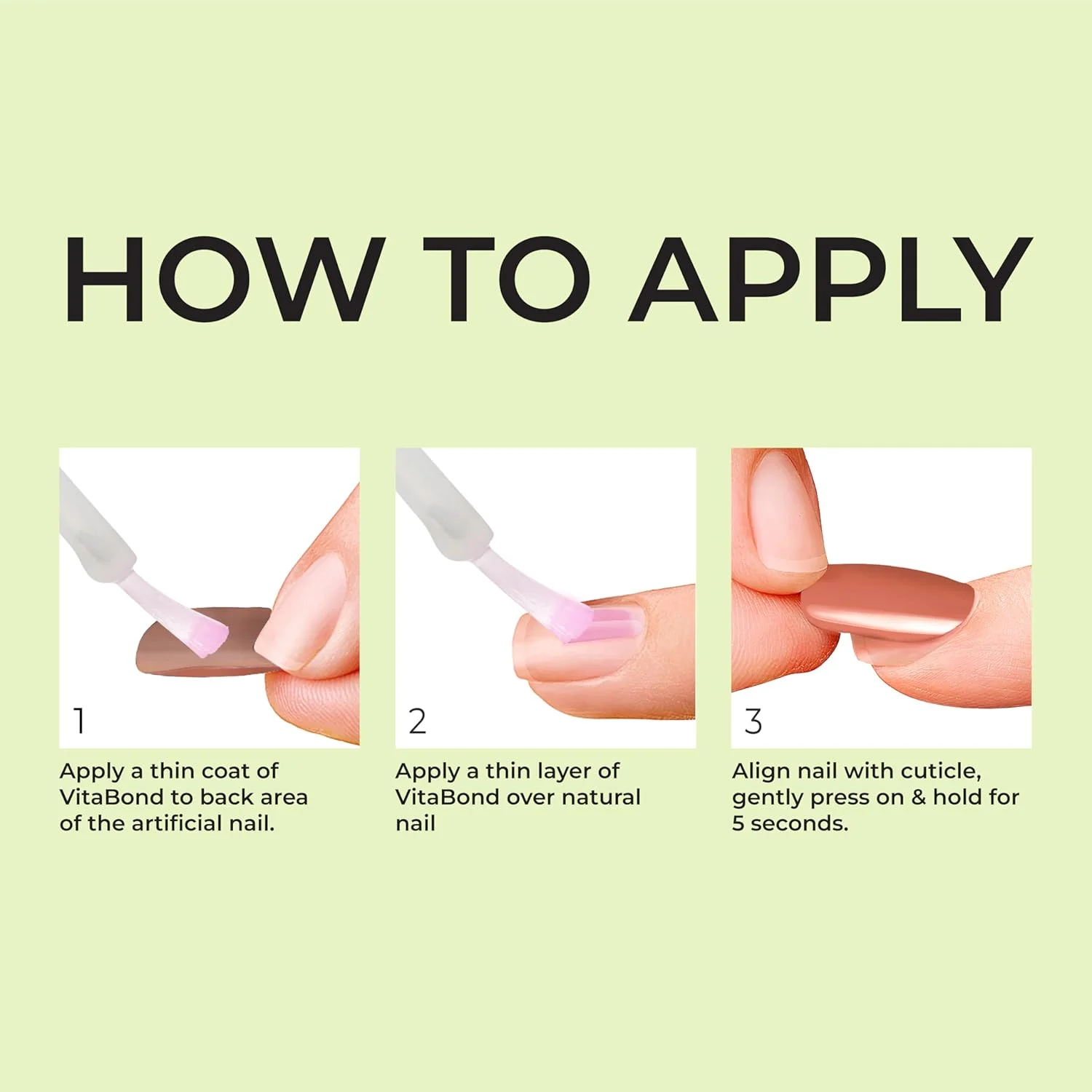 HOW TO APPLY

1

Apply a thin coat of VitaBond to back area of the artificial nail.

2

Apply a thin layer of VitaBond over natural nail

3

Align nail with cuticle, gently press on & hold for 5 seconds.