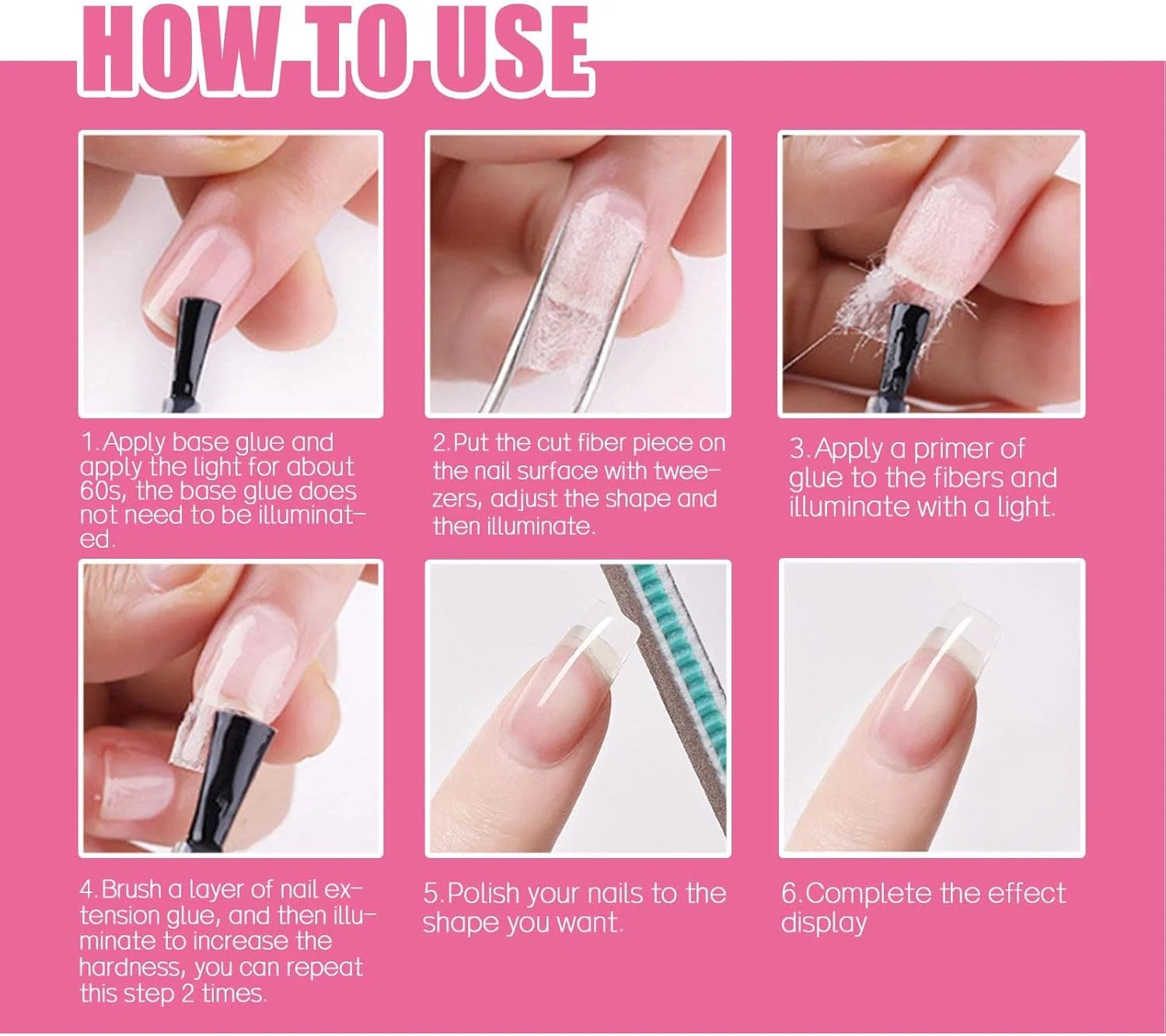 HOW TO USE

1.Apply base glue and apply the light for about 60s, the base glue does not need to be illuminated.

2.Put the cut fiber piece on the nail surface with tweezers, adjust the shape and then illuminate.

3.Apply a primer of glue to the fibers and illuminate with a light.

4.Brush a layer of nail extension glue, and then illuminate to increase the hardness, you can repeat this step 2 times.

5.Polish your nails to the shape you want.

6.Complete the effect display