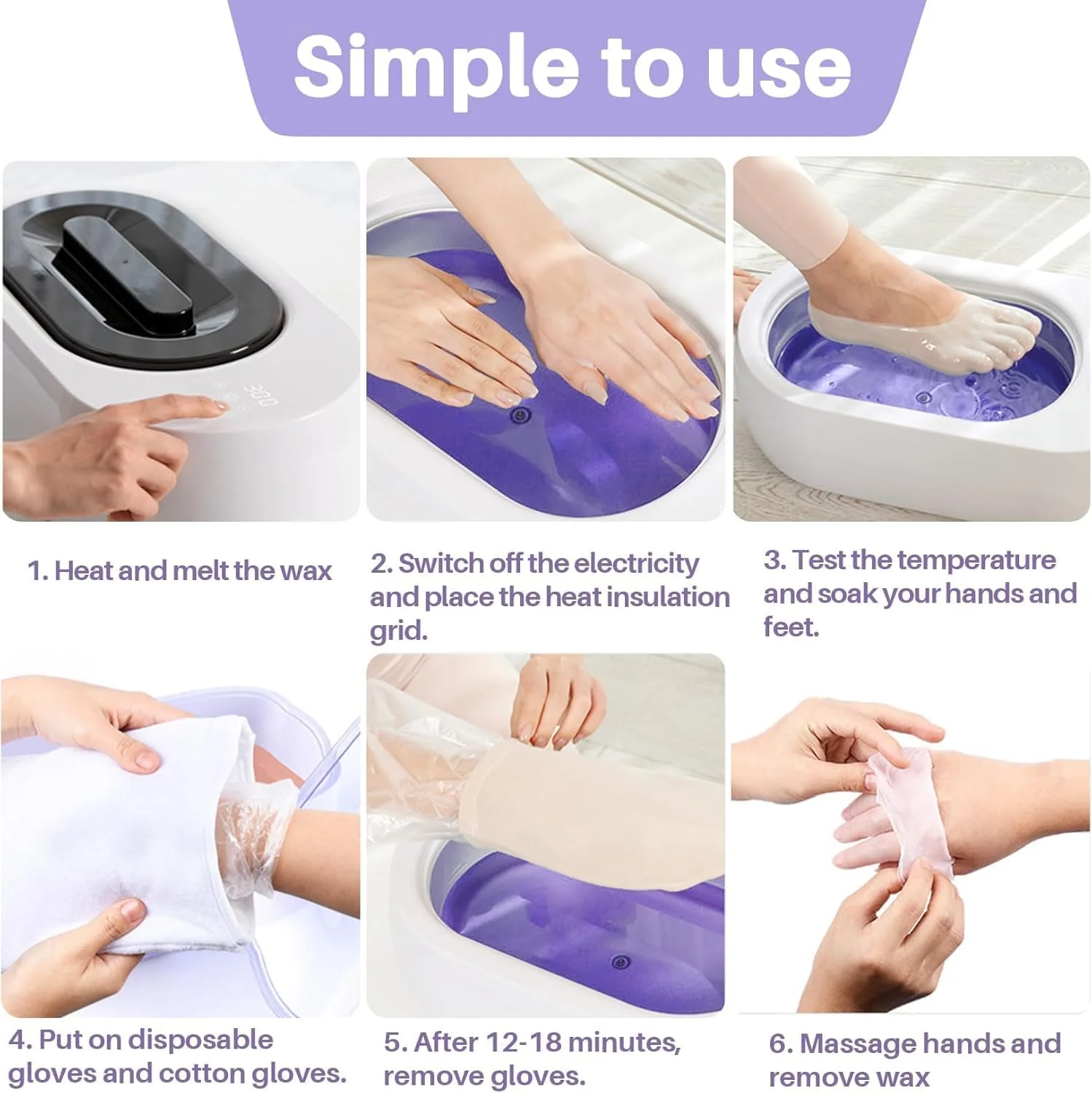 Simple to use

1. Heat and melt the wax

2. Switch off the electricity and place the heat insulation grid.

3. Test the temperature and soak your hands and feet.

4. Put on disposable gloves and cotton gloves.

5. After 12-18 minutes, remove gloves.

6. Massage hands and remove wax