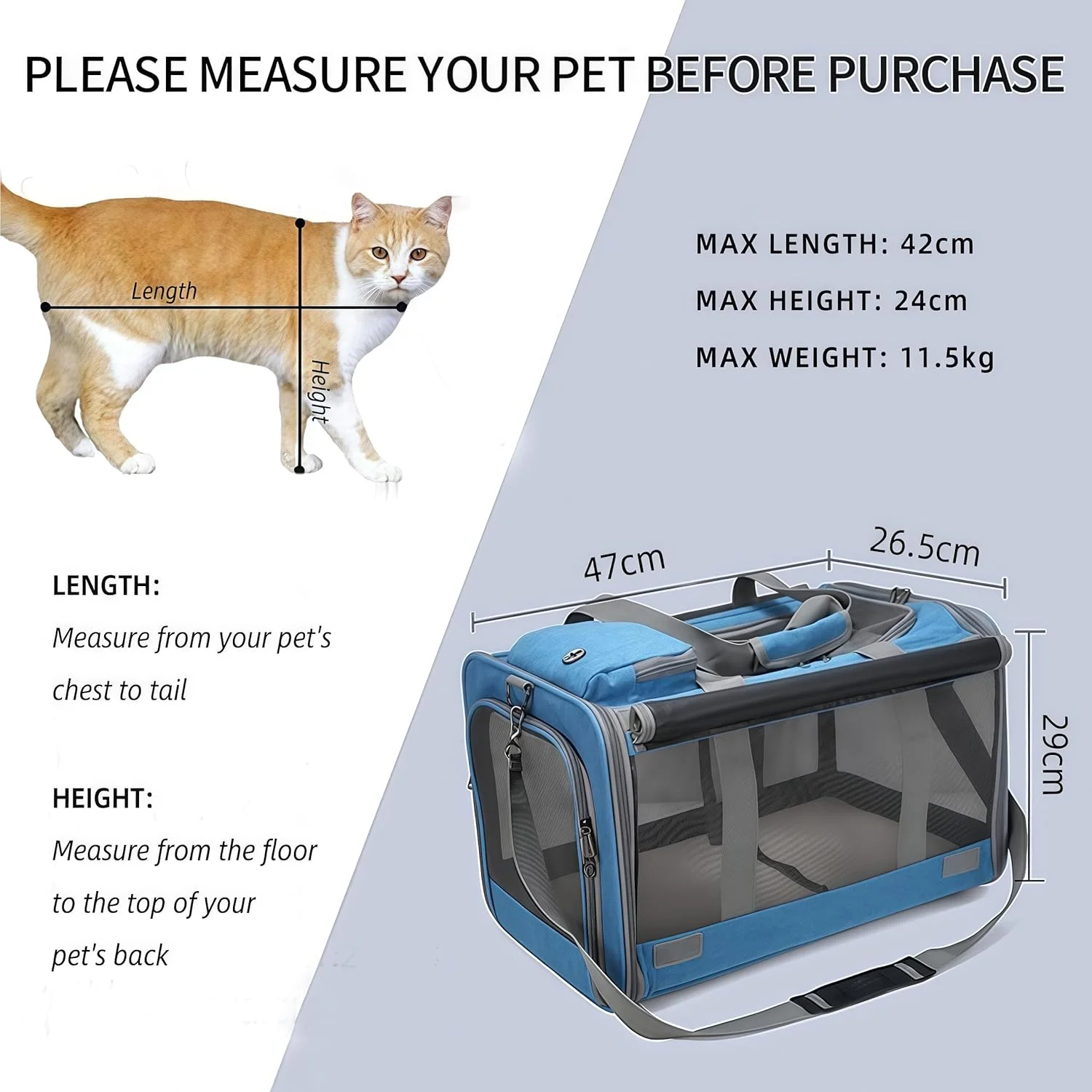 PLEASE MEASURE YOUR PET BEFORE PURCHASE

Length

Height

MAX LENGTH: 42cm

MAX HEIGHT: 24cm

MAX WEIGHT: 11.5kg

LENGTH:

Measure from your pet's chest to tail

HEIGHT:

Measure from the floor to the top of your pet's back

47cm

26.5cm

29cm