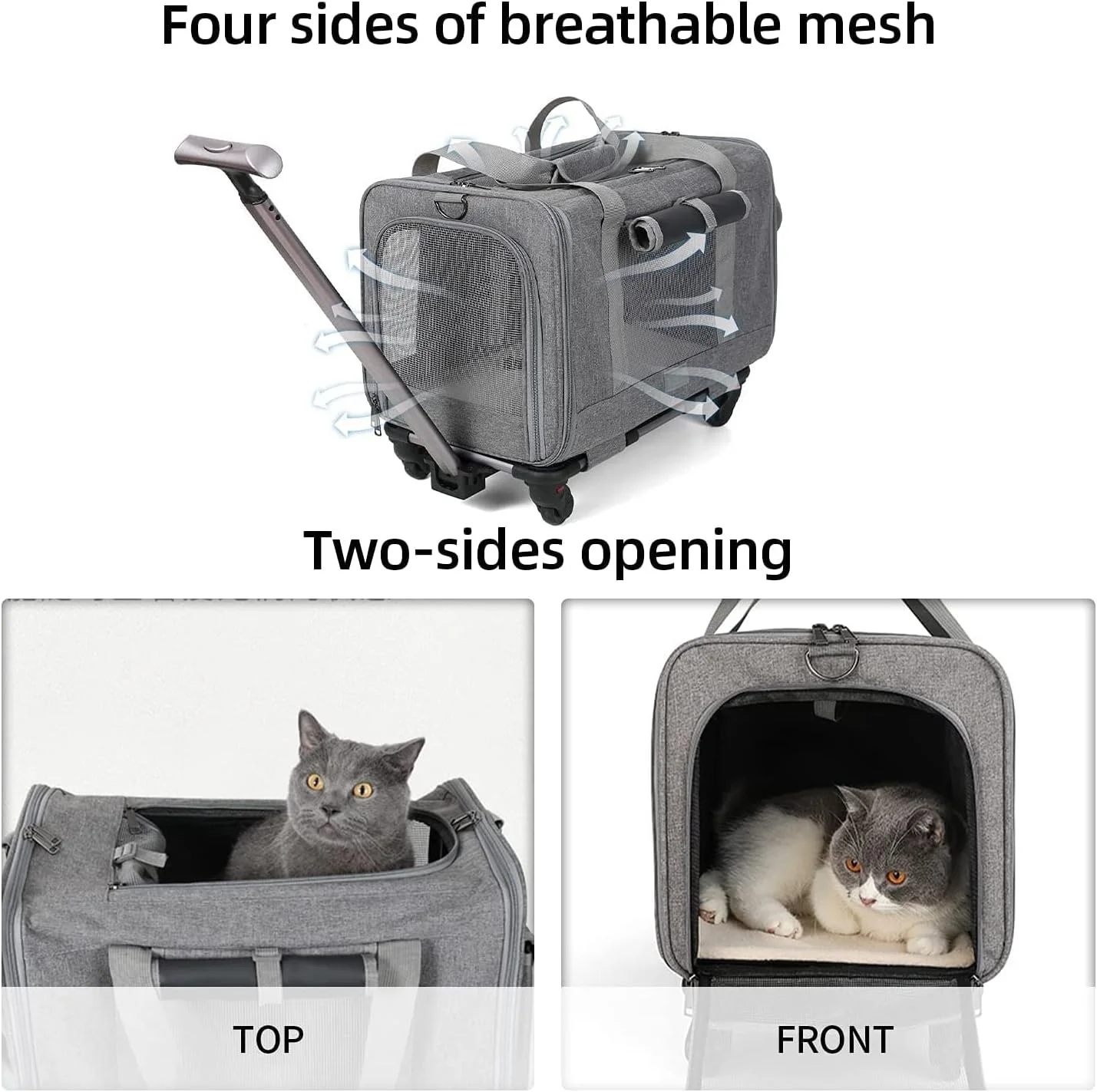 Four sides of breathable mesh

Two-sides opening

TOP

FRONT