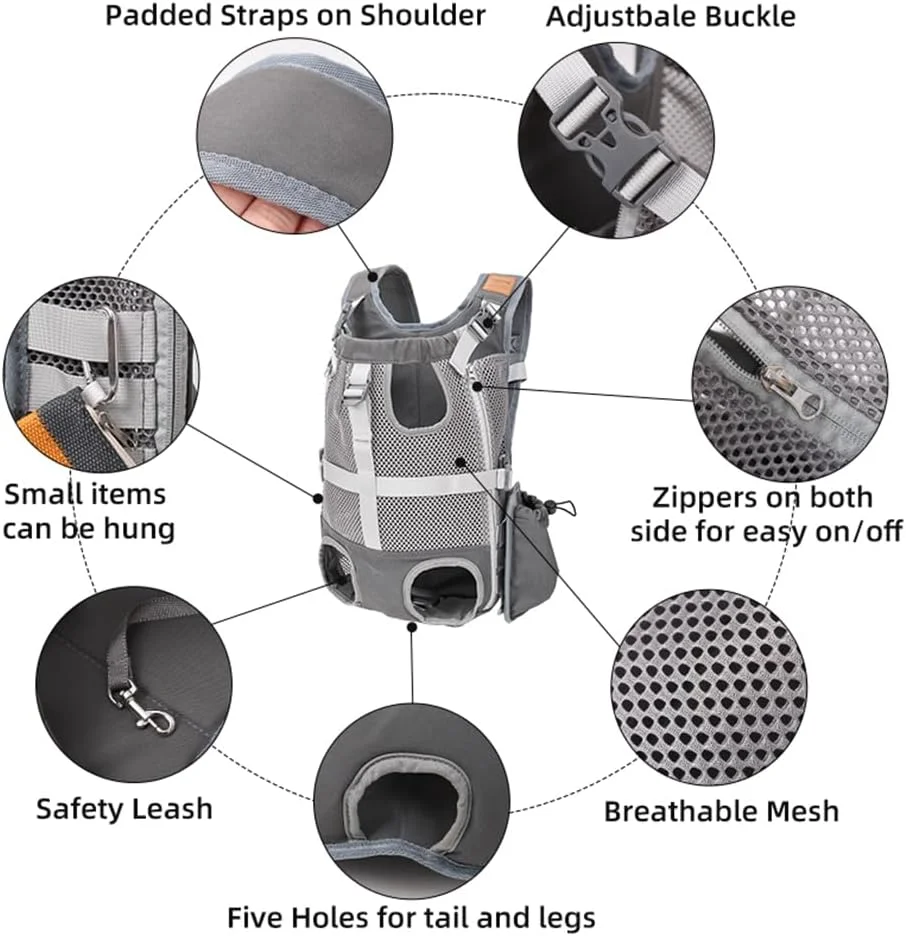 Padded Straps on Shoulder

Adjustbale Buckle

Small items can be hung

Zippers on both side for easy on/off

Safety Leash

Breathable Mesh

Five Holes for tail and legs