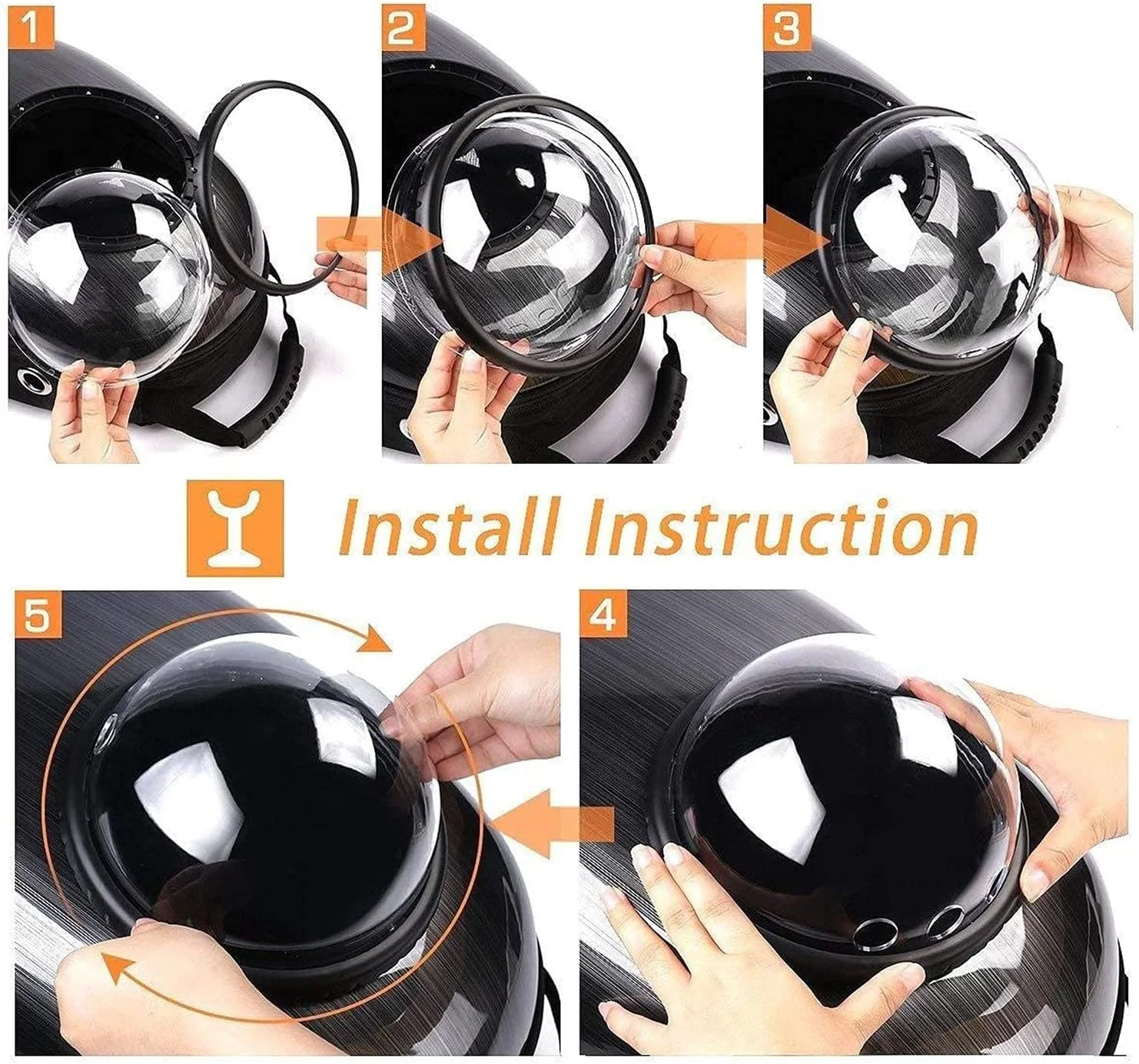 1

2

3

Install Instruction

5

4