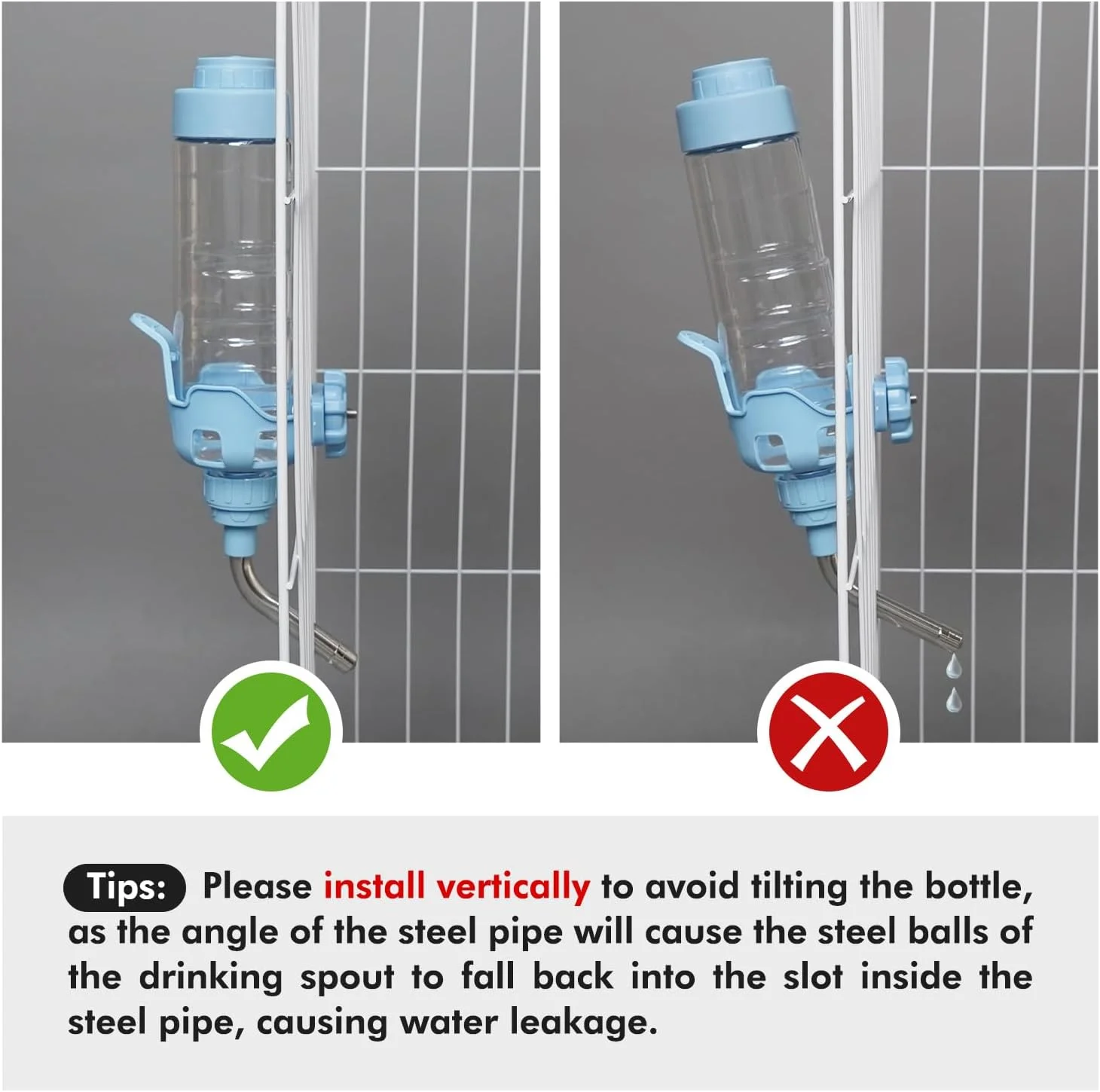 Tips: Please install vertically to avoid tilting the bottle, as the angle of the steel pipe will cause the steel balls of the drinking spout to fall back into the slot inside the steel pipe, causing water leakage.