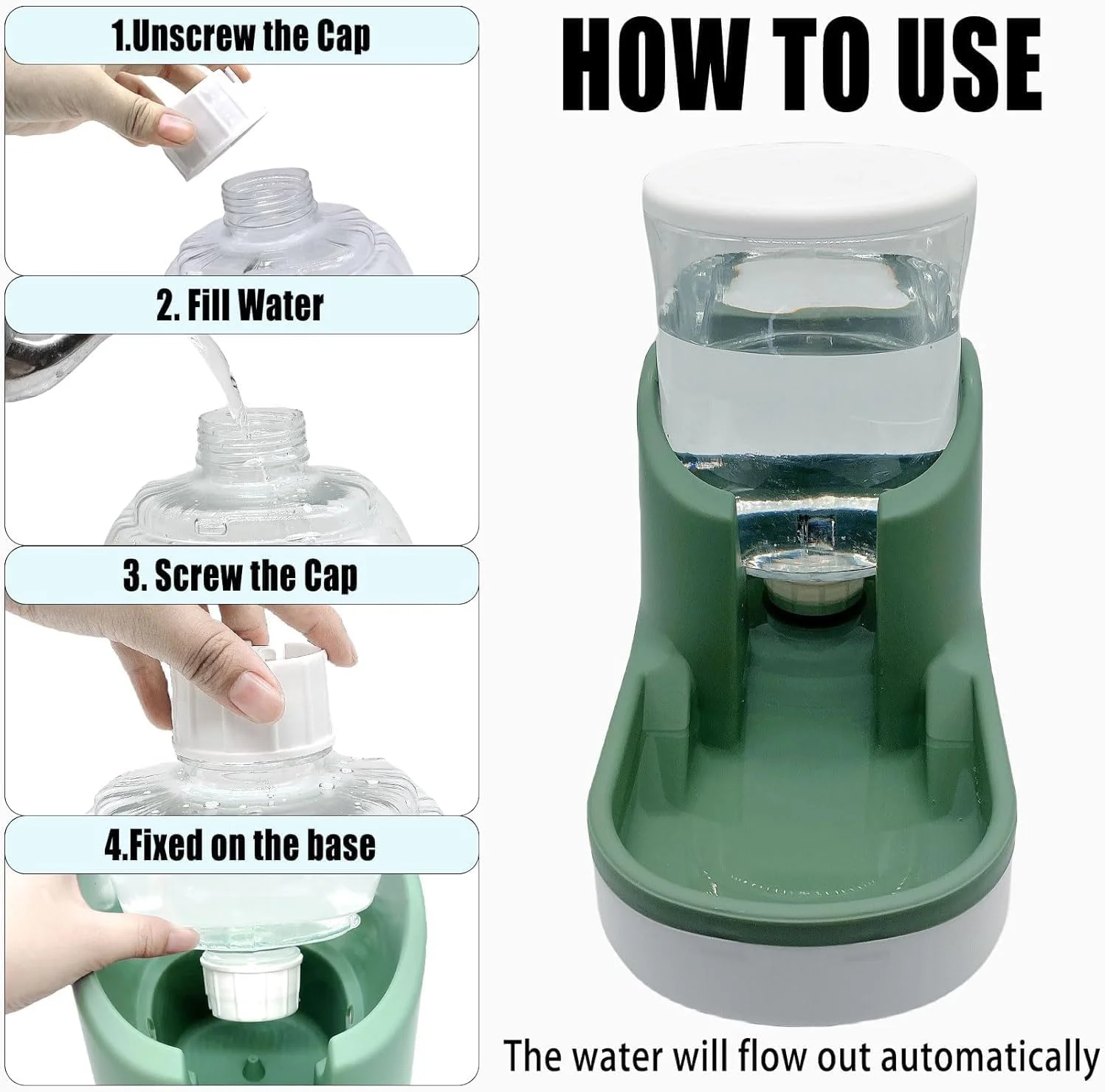 1.Unscrew the Cap

2. Fill Water

3. Screw the Cap

4.Fixed on the base

HOW TO USE

The water will flow out automatically