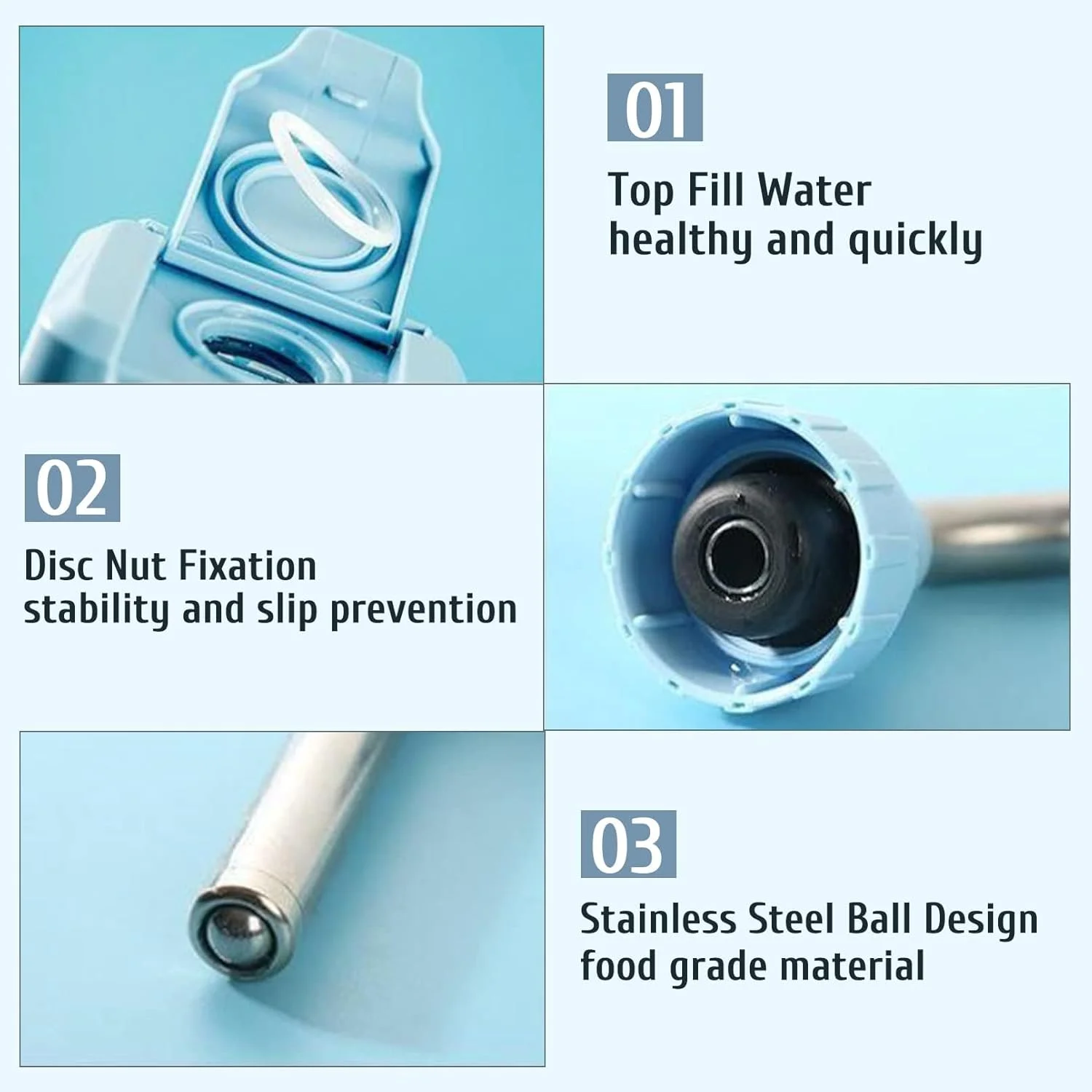 01

Top Fill Water
healthy and quickly

02

Disc Nut Fixation
stability and slip prevention

03

Stainless Steel Ball Design
food grade material