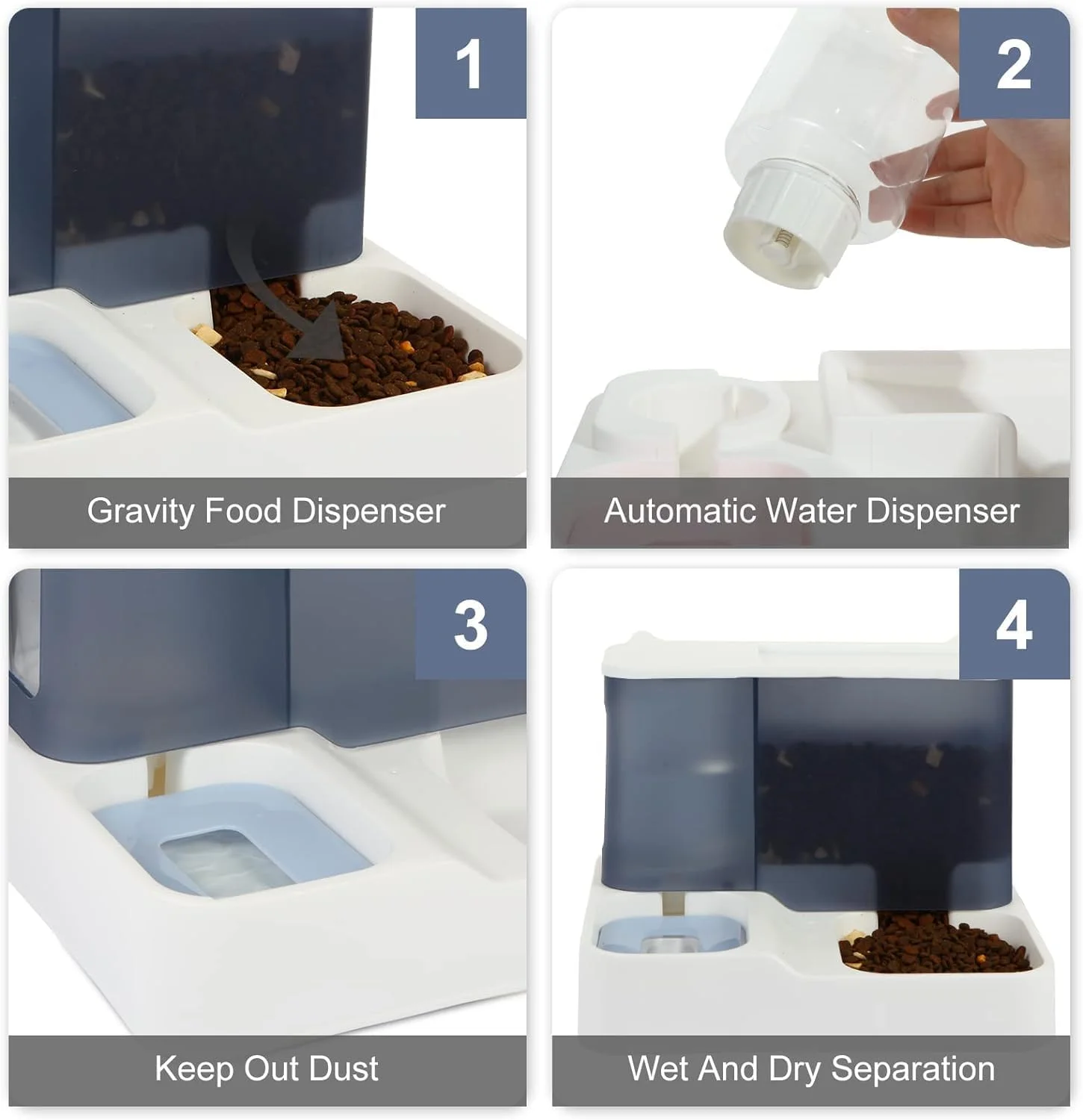 1

Gravity Food Dispenser

2

Automatic Water Dispenser

3

Keep Out Dust

4

Wet And Dry Separation