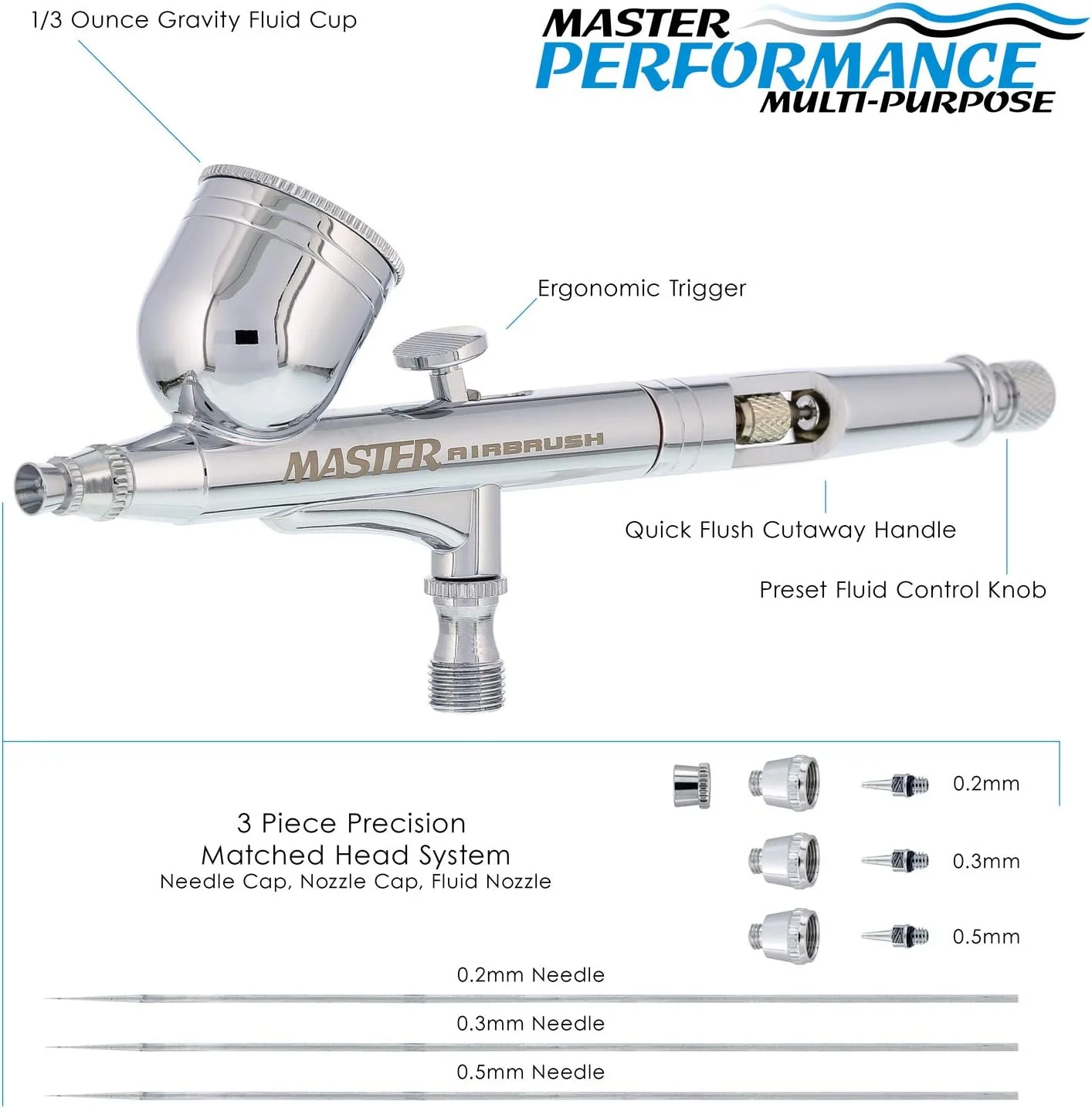 1/3 Ounce Gravity Fluid Cup

MASTER
PERFORMANCE
MULTI-PURPOSE

Ergonomic Trigger

MASTER AIRBRUSH

Quick Flush Cutaway Handle

Preset Fluid Control Knob

3 Piece Precision
Matched Head System
Needle Cap, Nozzle Cap, Fluid Nozzle

0.2mm

0.3mm

0.5mm

0.2mm Needle

0.3mm Needle

0.5mm Needle