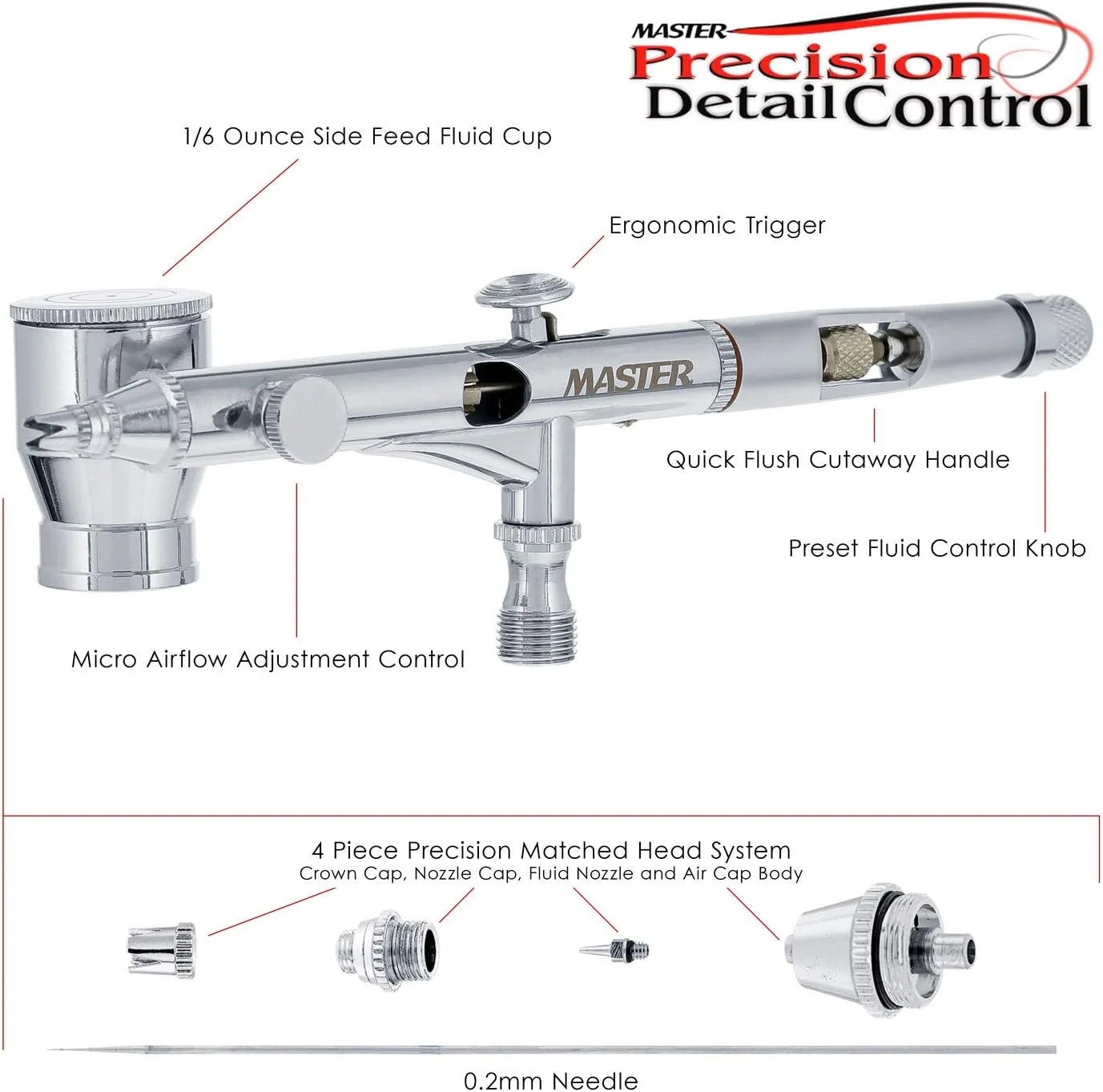 MASTER
Precision
Detail Control

1/6 Ounce Side Feed Fluid Cup

Ergonomic Trigger

MASTER

Quick Flush Cutaway Handle

Preset Fluid Control Knob

Micro Airflow Adjustment Control

4 Piece Precision Matched Head System
Crown Cap, Nozzle Cap, Fluid Nozzle and Air Cap Body

0.2mm Needle