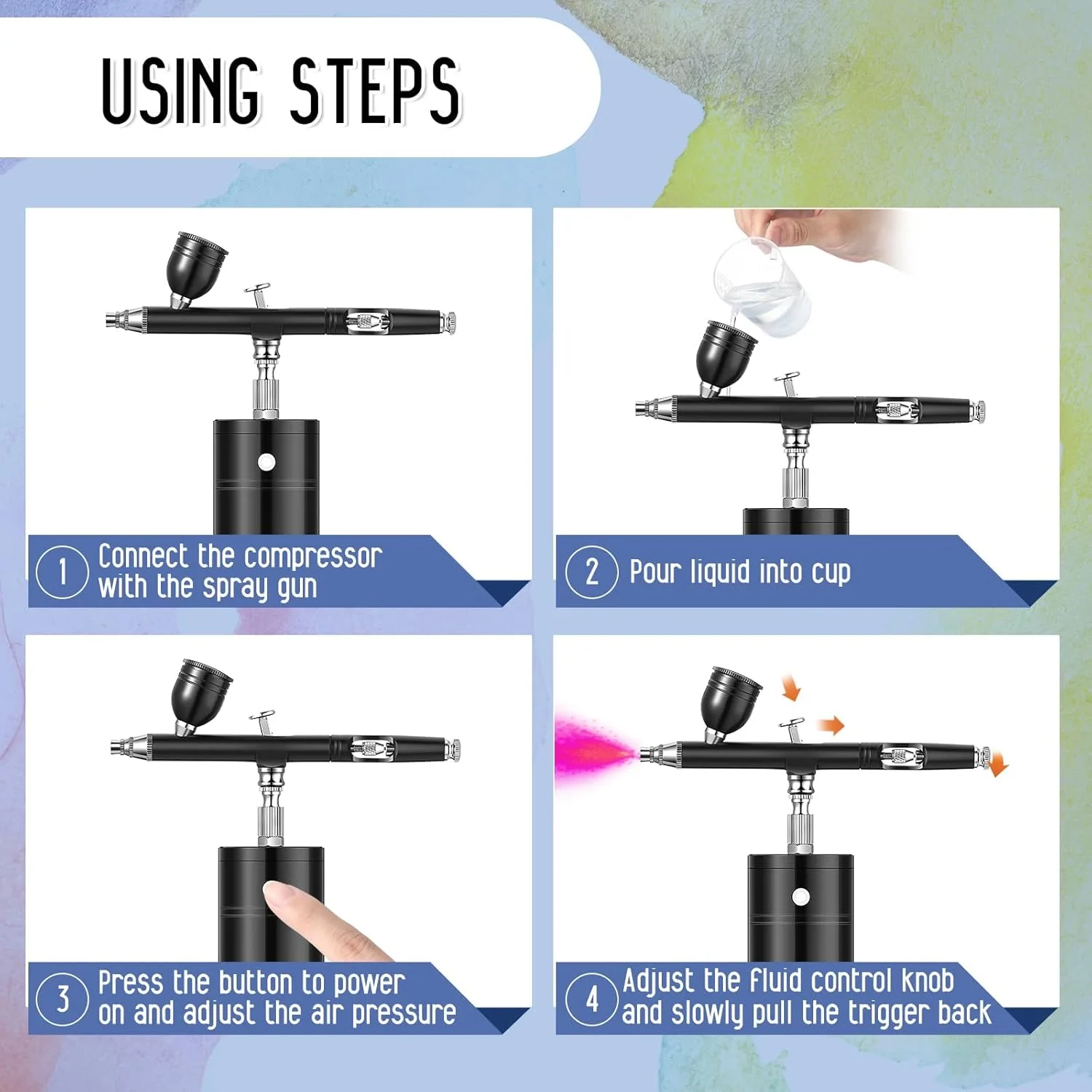 USING STEPS

1 Connect the compressor with the spray gun

2 Pour liquid into cup

3 Press the button to power on and adjust the air pressure

4 Adjust the fluid control knob and slowly pull the trigger back