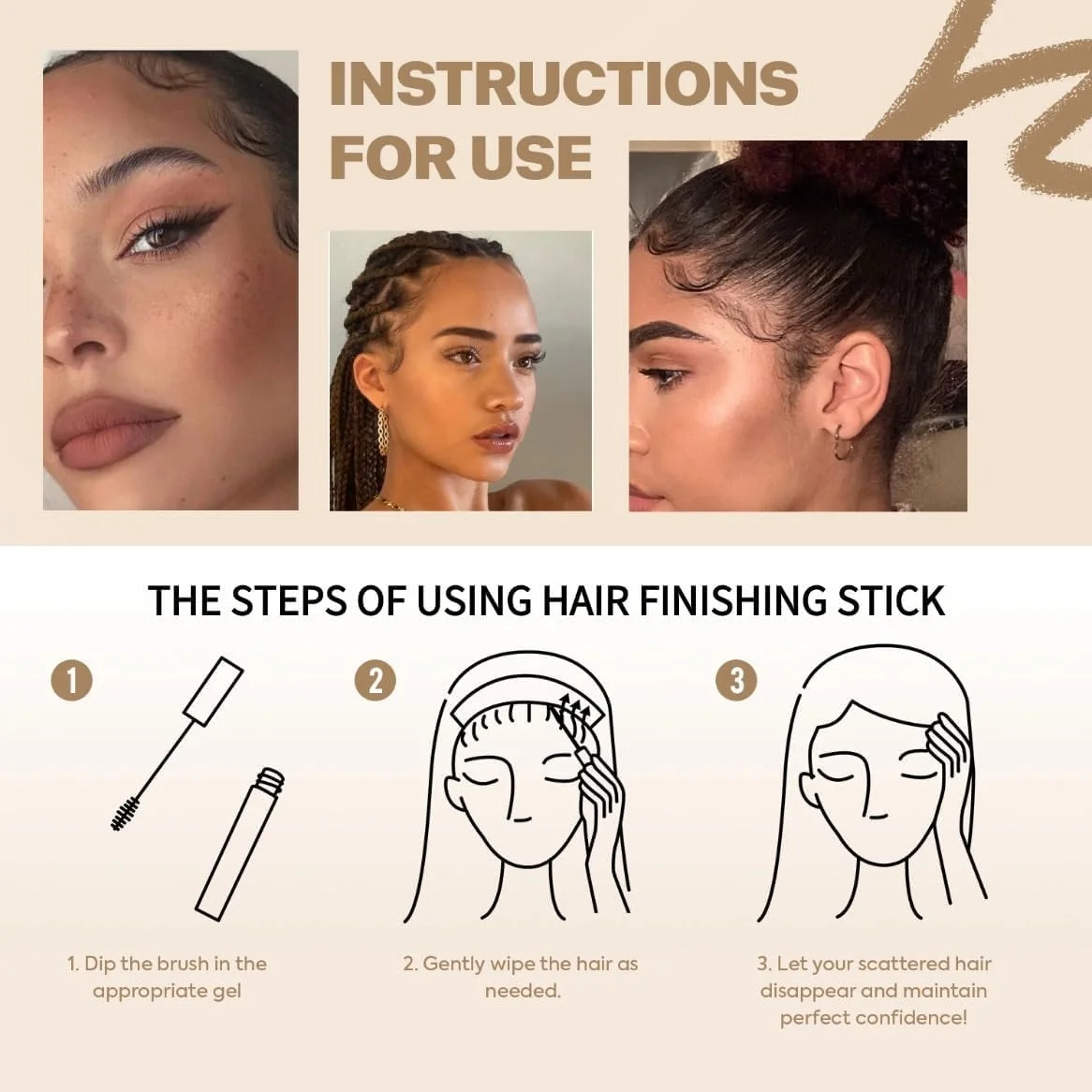 INSTRUCTIONS FOR USE

THE STEPS OF USING HAIR FINISHING STICK

1

2

3

1. Dip the brush in the appropriate gel

2. Gently wipe the hair as needed.

3. Let your scattered hair disappear and maintain perfect confidence!