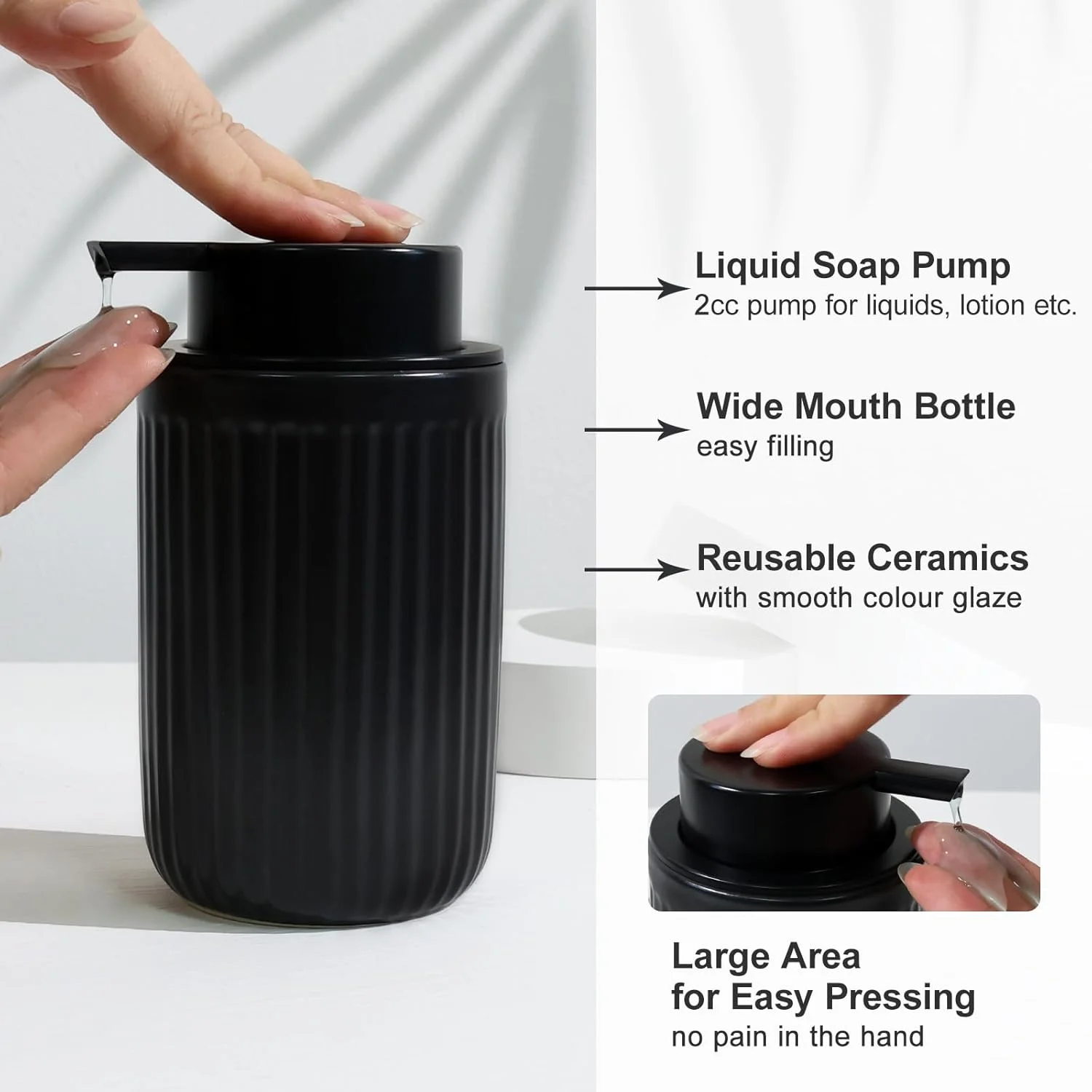 Liquid Soap Pump
2cc pump for liquids, lotion etc.

Wide Mouth Bottle
easy filling

Reusable Ceramics
with smooth colour glaze

Large Area
for Easy Pressing
no pain in the hand