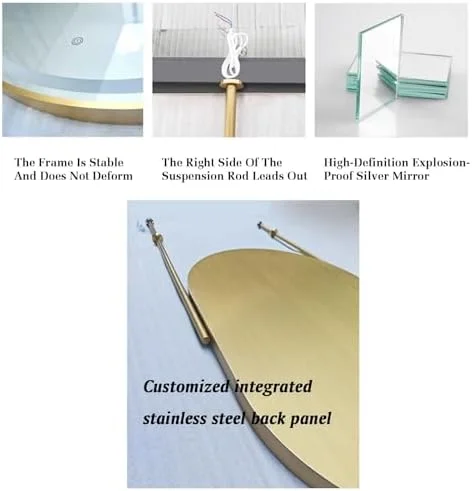 The Frame Is Stable And Does Not Deform

The Right Side Of The Suspension Rod Leads Out

High-Definition Explosion-Proof Silver Mirror

Customized integrated stainless steel back panel