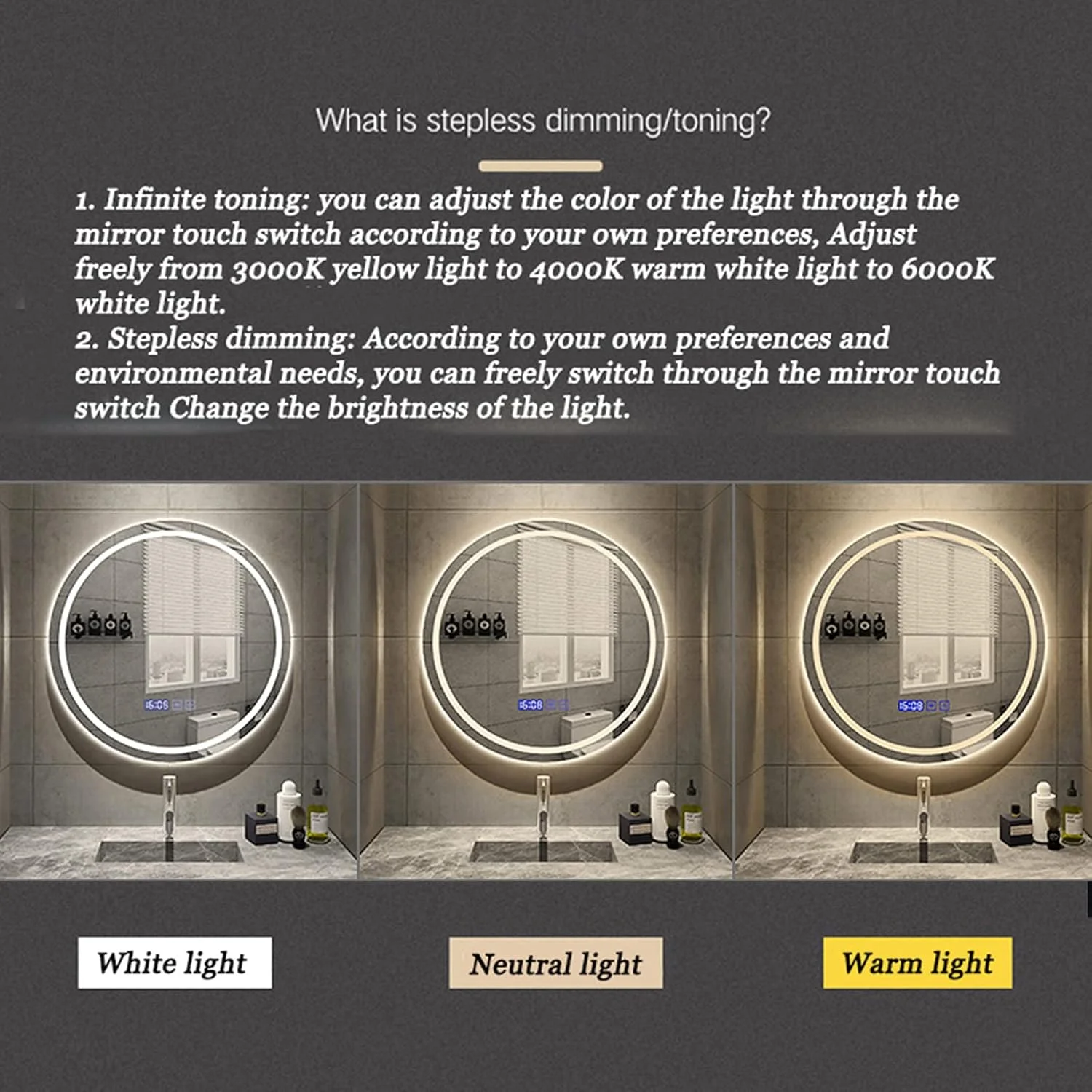 What is stepless dimming/toning?

1. Infinite toning: you can adjust the color of the light through the mirror touch switch according to your own preferences, Adjust freely from 3000K yellow light to 4000K warm white light to 6000K white light.
2. Stepless dimming: According to your own preferences and environmental needs, you can freely switch through the mirror touch switch Change the brightness of the light.

16:08

16:08

16:08

White light

Neutral light

Warm light