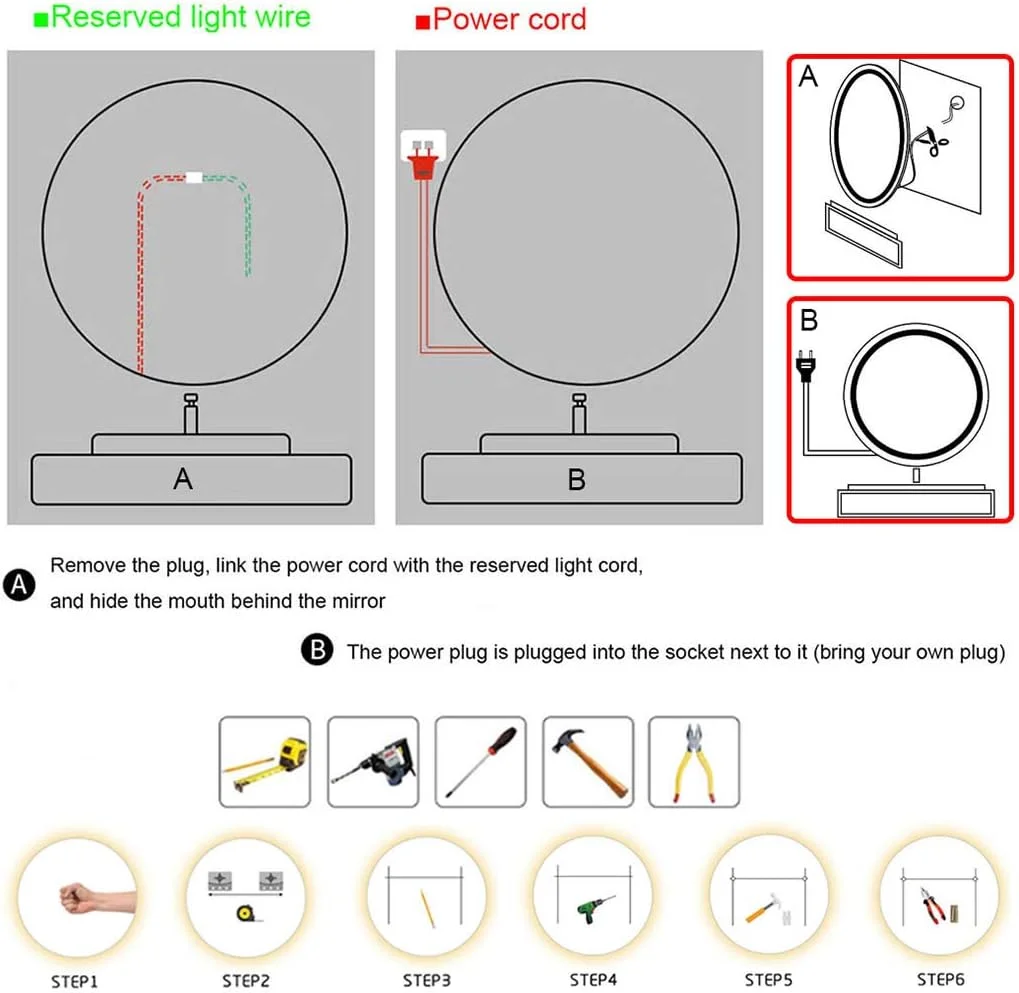 ■Reserved light wire

■Power cord

A

B

A

B

A Remove the plug, link the power cord with the reserved light cord, and hide the mouth behind the mirror

B The power plug is plugged into the socket next to it (bring your own plug)

STEP1

STEP2

STEP3

STEP4

STEP5

STEP6