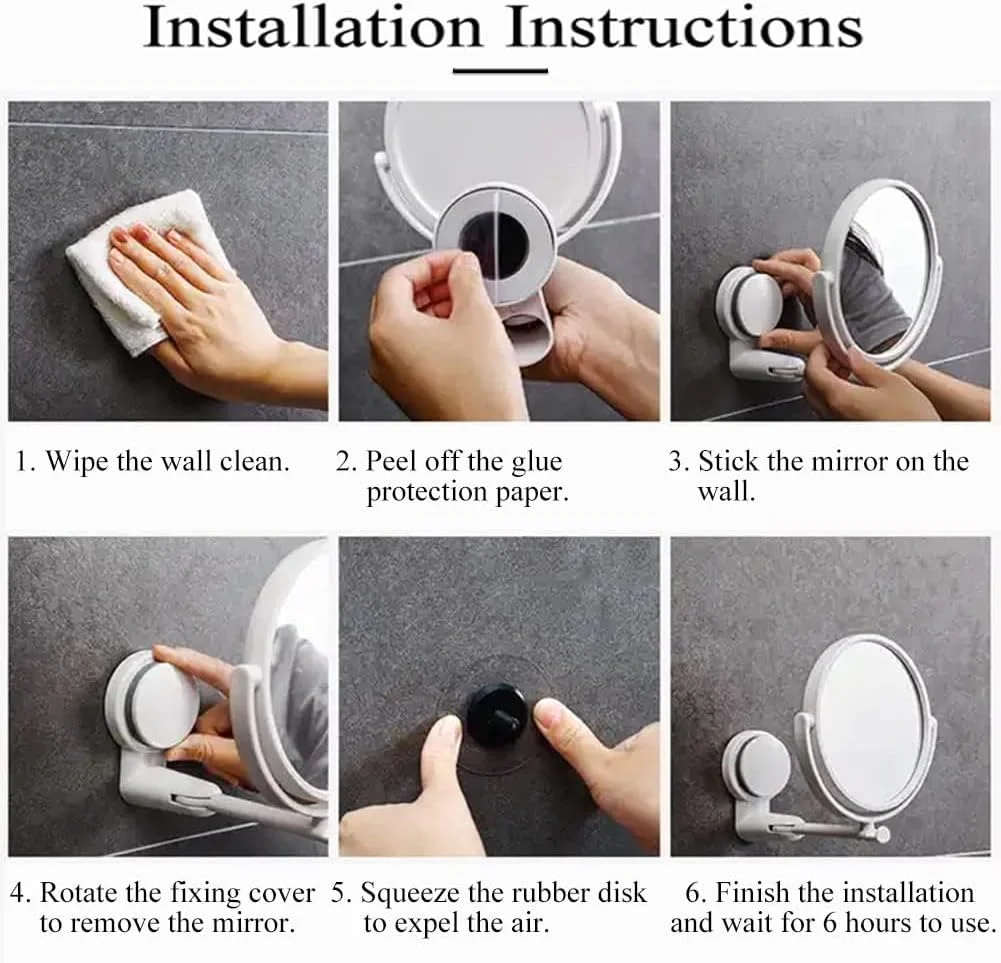 Installation Instructions

1. Wipe the wall clean.

2. Peel off the glue protection paper.

3. Stick the mirror on the wall.

4. Rotate the fixing cover to remove the mirror.

5. Squeeze the rubber disk to expel the air.

6. Finish the installation and wait for 6 hours to use.