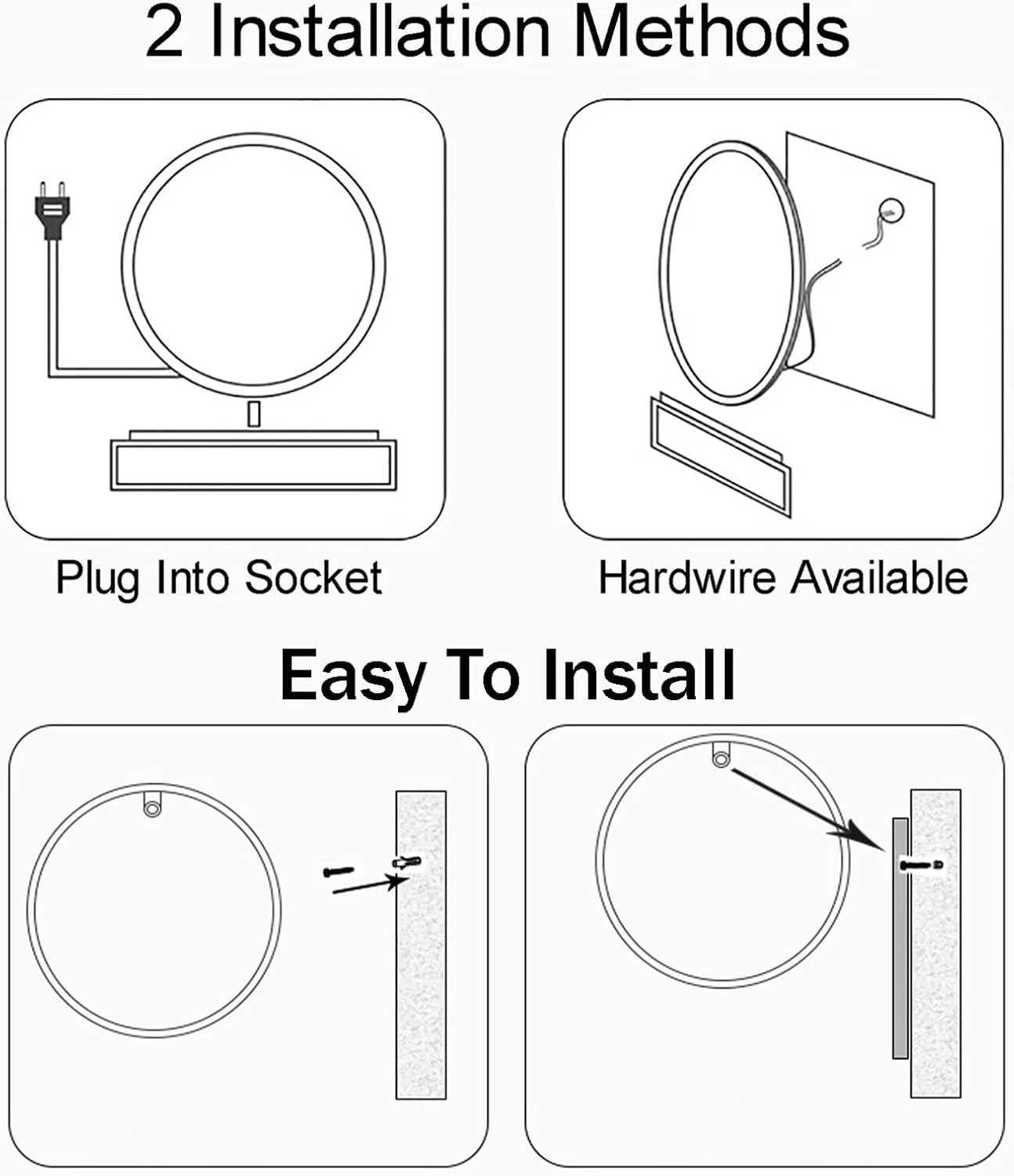 2 Installation Methods

Plug Into Socket

Hardwire Available

Easy To Install