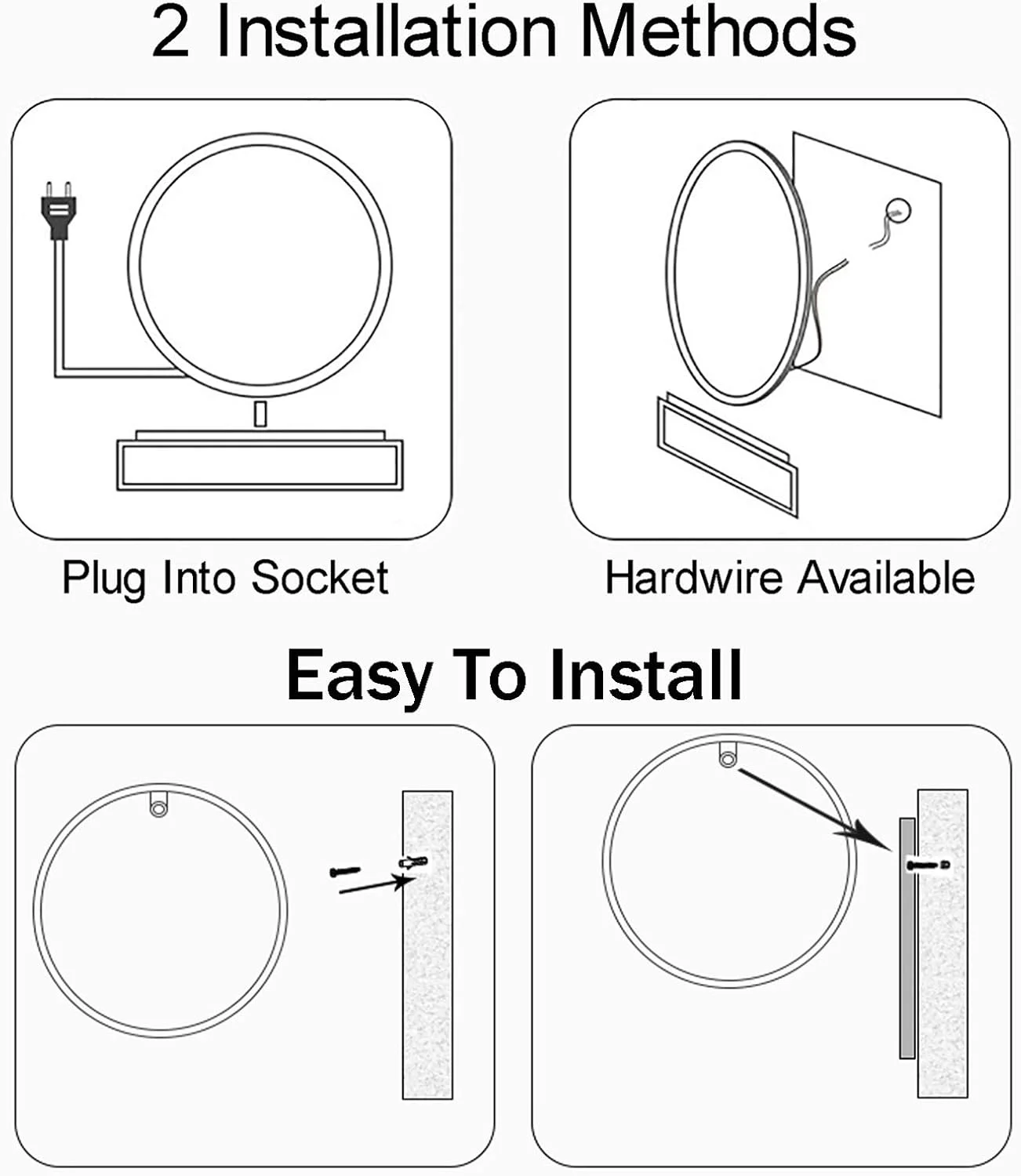 2 Installation Methods

Plug Into Socket

Hardwire Available

Easy To Install