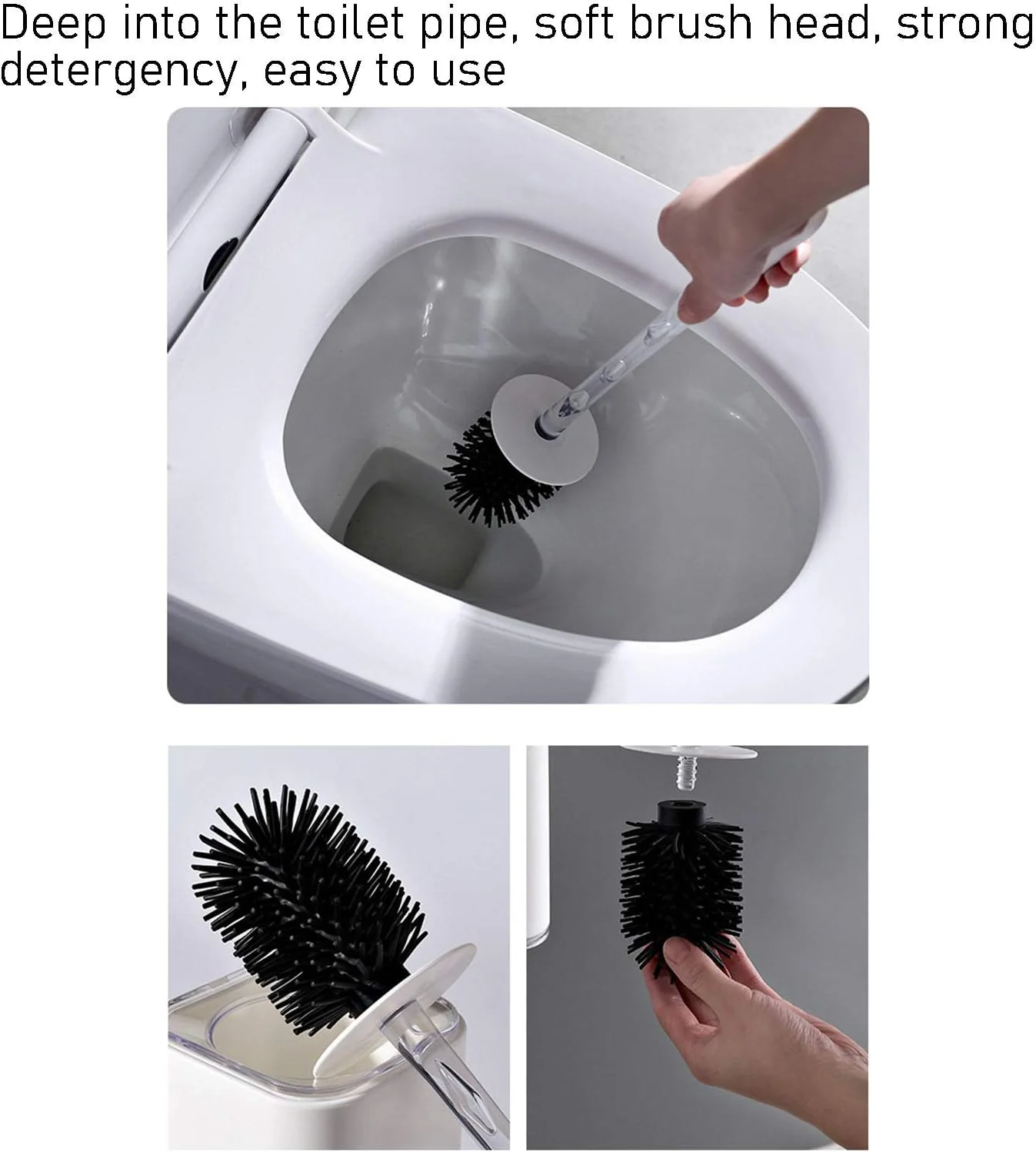 Deep into the toilet pipe, soft brush head, strong detergency, easy to use