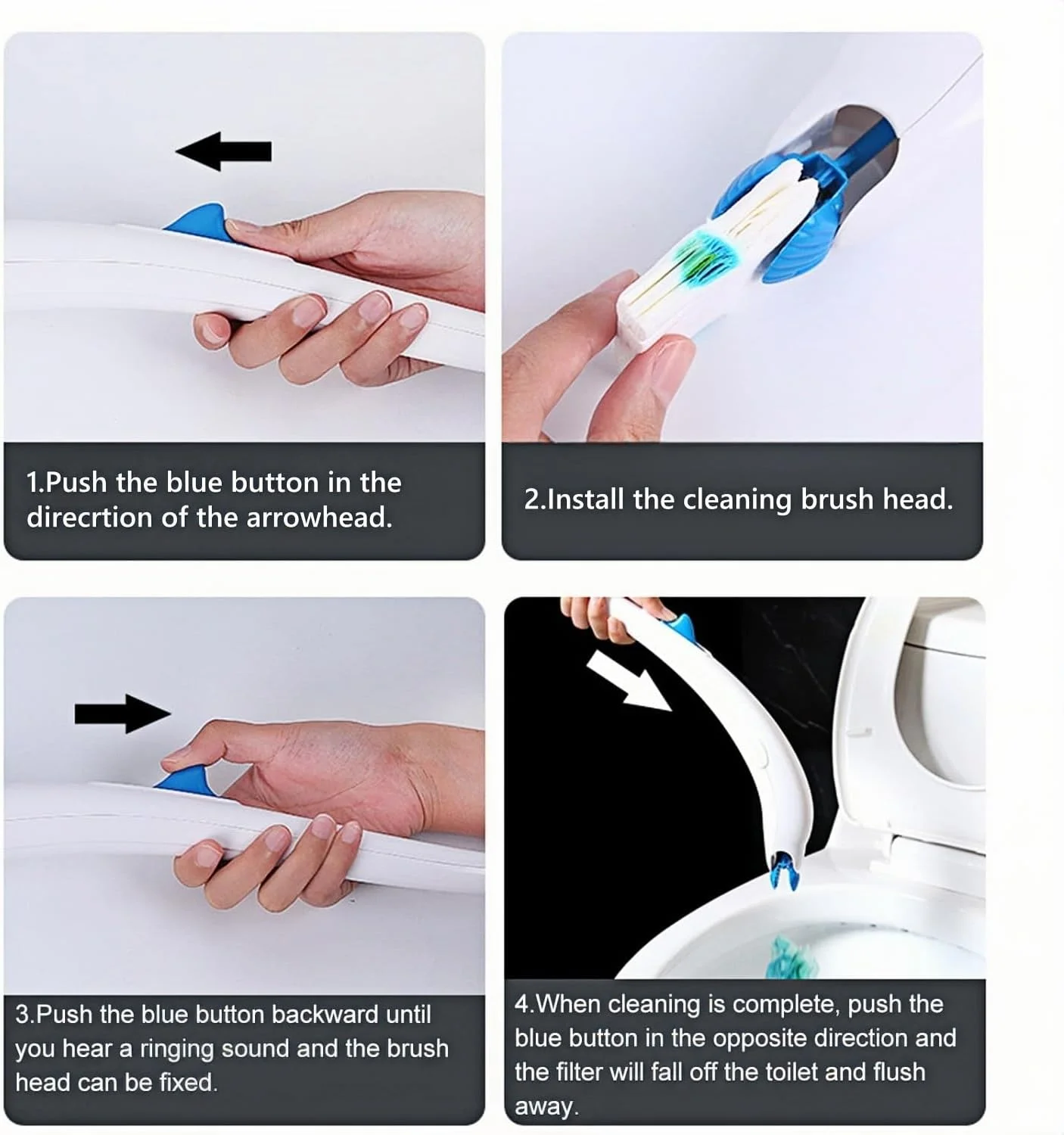 1.Push the blue button in the direcrtion of the arrowhead.

2.Install the cleaning brush head.

3.Push the blue button backward until you hear a ringing sound and the brush head can be fixed.

4.When cleaning is complete, push the blue button in the opposite direction and the filter will fall off the toilet and flush away.